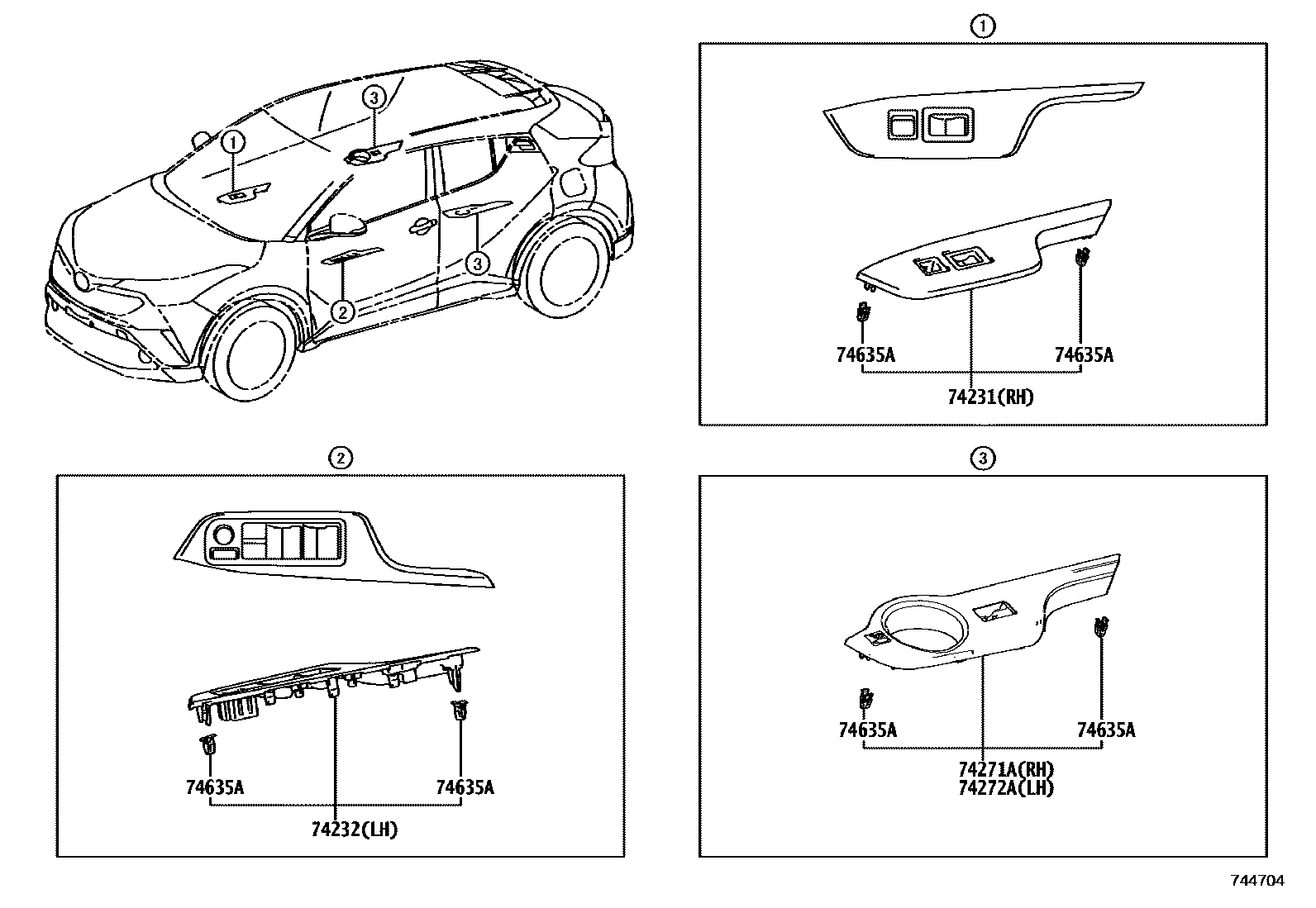 1
3
3
2

①
74635A
74635A
74231(RH)

②
74635A
74635A
74232(LH)

③
74635A
74635A
74271A(RH)
74272A(LH)

744704