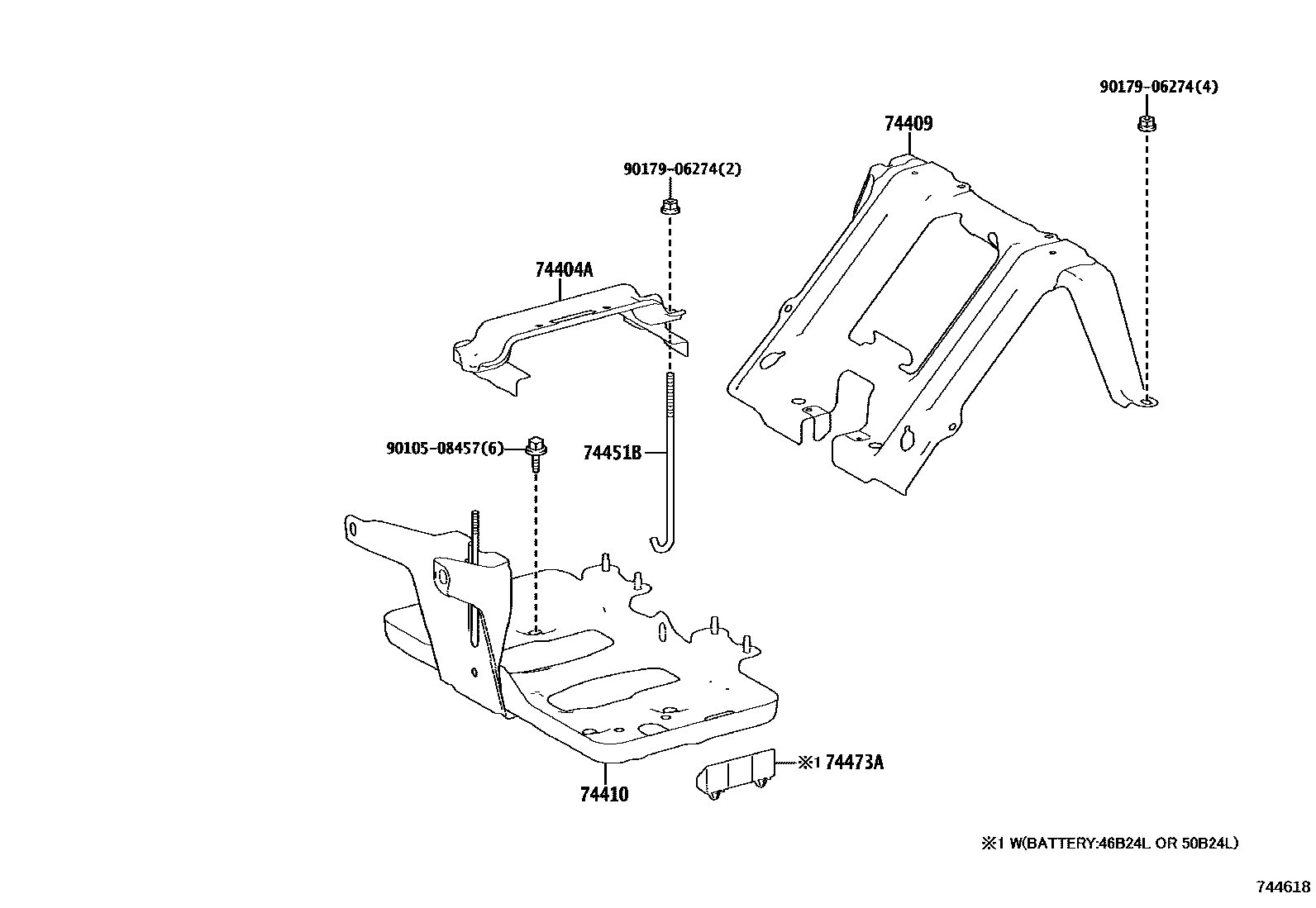 90179-06274(4)

74409

90179-06274(2)

74404A

90105-08457(6)

74451B

74410

※1 74473A

※1 W(BATTERY:46B24L OR 50B24L)

744618