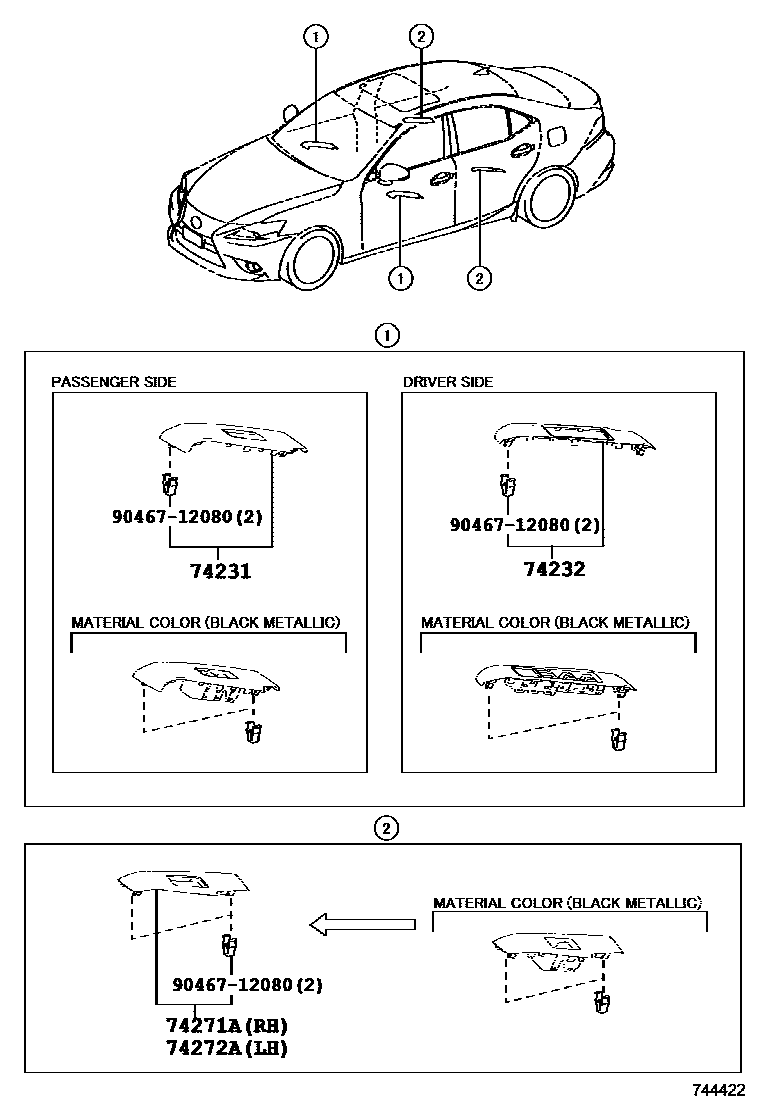 1
2
1
2

1

PASSENGER SIDE

90467-12080 (2)

74231

MATERIAL COLOR (BLACK METALLIC)

DRIVER SIDE

90467-12080 (2)

74232

MATERIAL COLOR (BLACK METALLIC)

2

90467-12080 (2)

74271A (RH)
74272A (LH)

MATERIAL COLOR (BLACK METALLIC)

744422