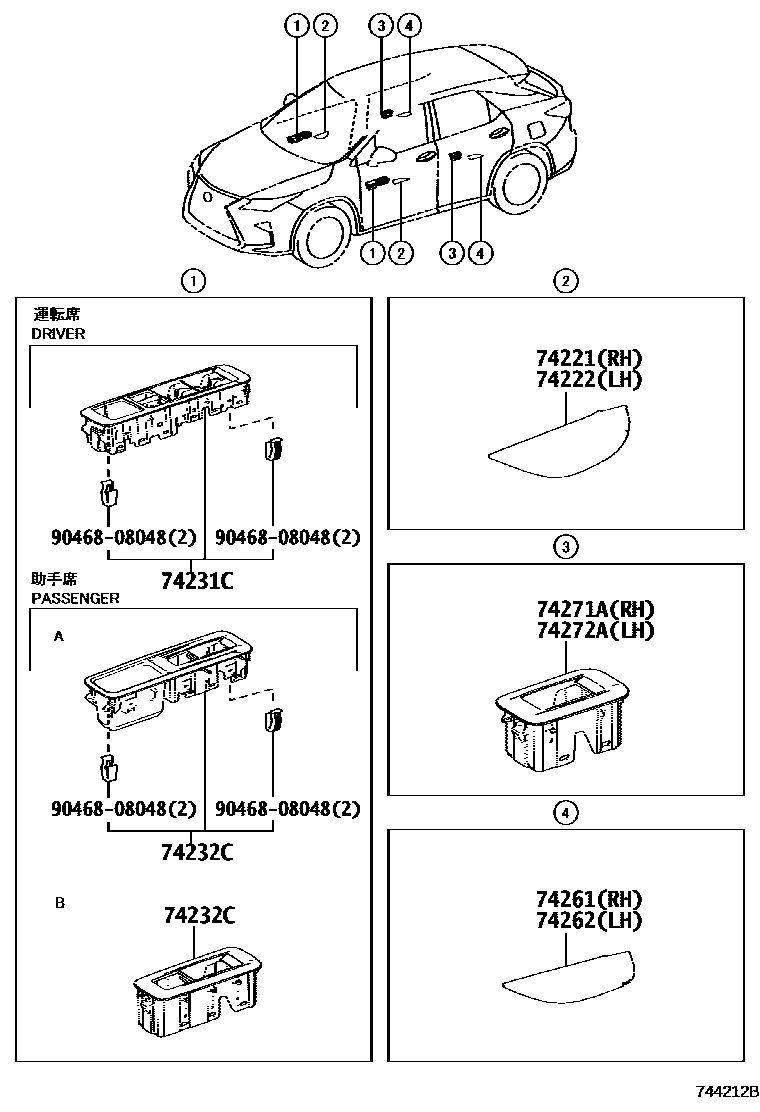 1 2 3 4
1 2 3 4

1
運転席
DRIVER
90468-08048(2) 90468-08048(2)
74231C
助手席
PASSENGER
A
90468-08048(2) 90468-08048(2)
74232C
B
74232C

2
74221(RH)
74222(LH)

3
74271A(RH)
74272A(LH)

4
74261(RH)
74262(LH)

744212B