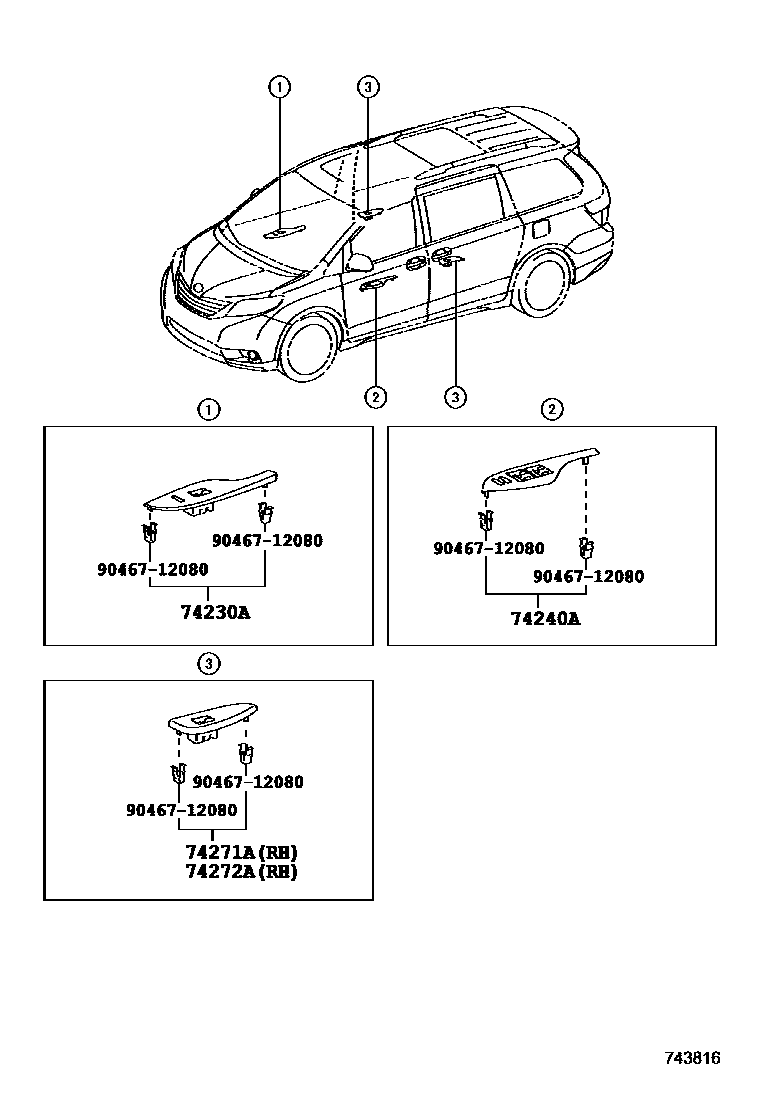 1
3
2
3

1
90467-12080
90467-12080
74230A

2
90467-12080
90467-12080
74240A

3
90467-12080
90467-12080
74271A(RH)
74272A(RH)

743816