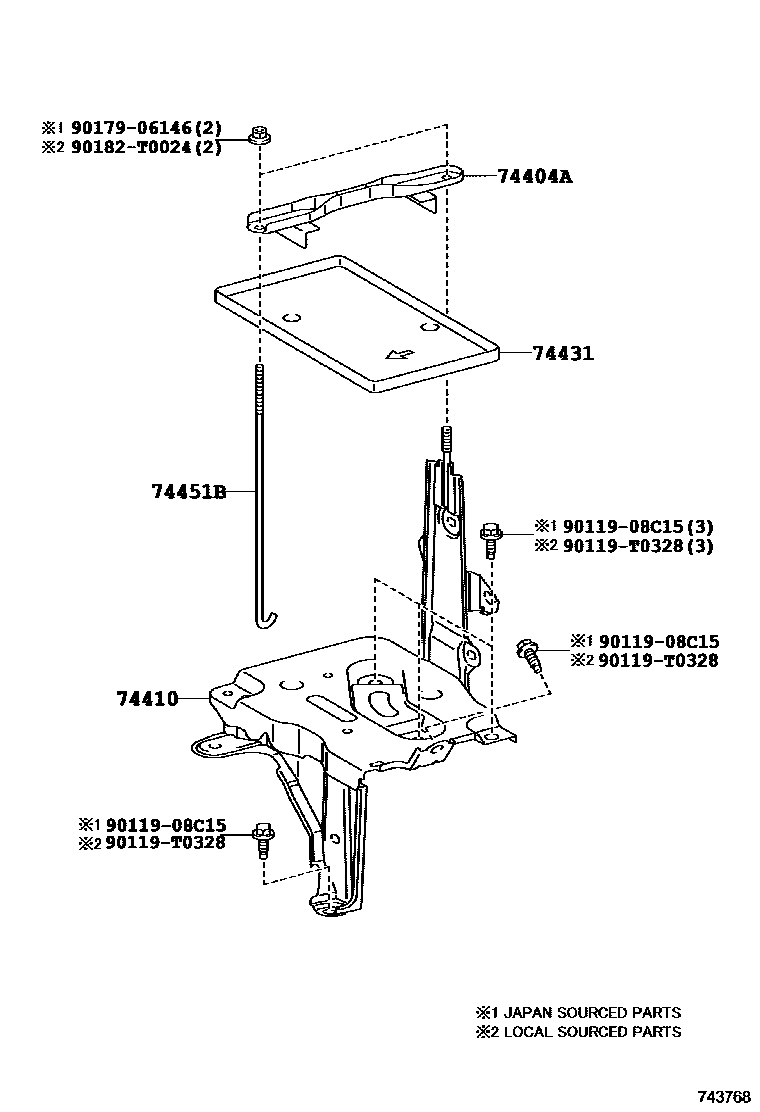 ※1 90179-06146(2)
※2 90182-T0024(2)

74404A

74431

74451B

※1 90119-08C15(3)
※2 90119-T0328(3)

※1 90119-08C15
※2 90119-T0328

74410

※1 90119-08C15
※2 90119-T0328

※1 JAPAN SOURCED PARTS
※2 LOCAL SOURCED PARTS

743768