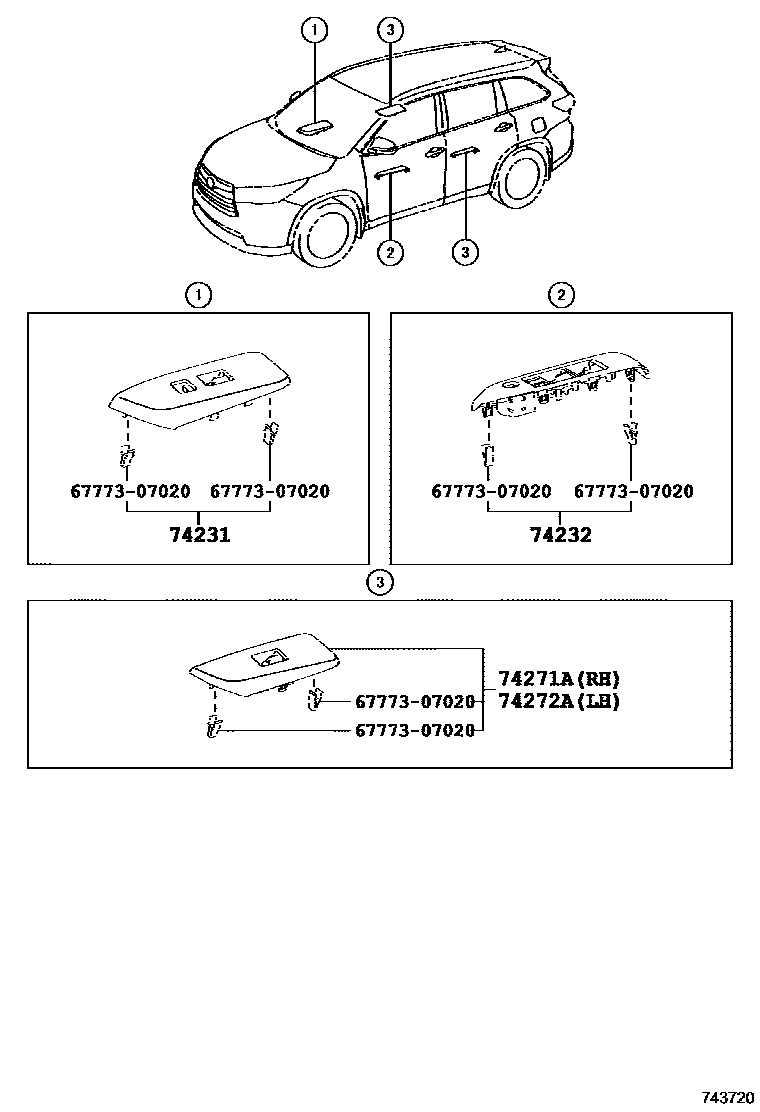 1
3
2
3

1
67773-07020
67773-07020
74231

2
67773-07020
67773-07020
74232

3
74271A(RH)
74272A(LH)
67773-07020
67773-07020

743720