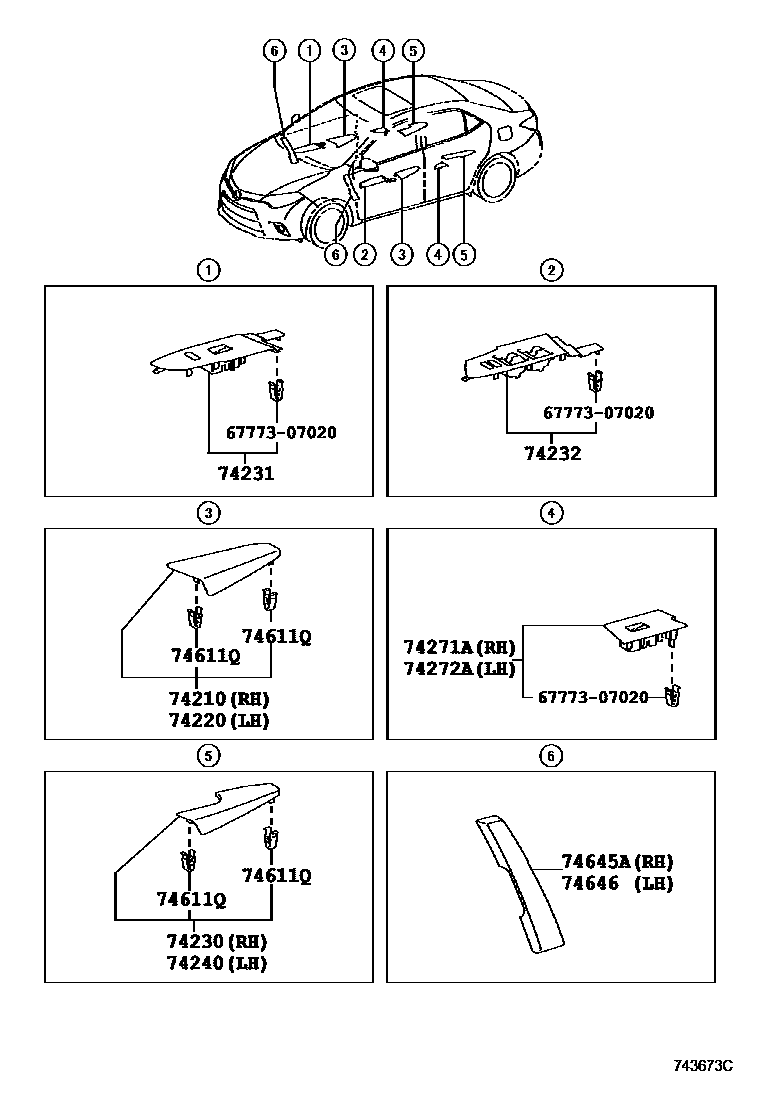 6 1 3 4 5
6 2 3 4 5

1
67773-07020
74231

2
67773-07020
74232

3
74611Q
74611Q
74210 (RH)
74220 (LH)

4
74271A (RH)
74272A (LH)
67773-07020

5
74611Q
74611Q
74230 (RH)
74240 (LH)

6
74645A (RH)
74646 (LH)

743673C