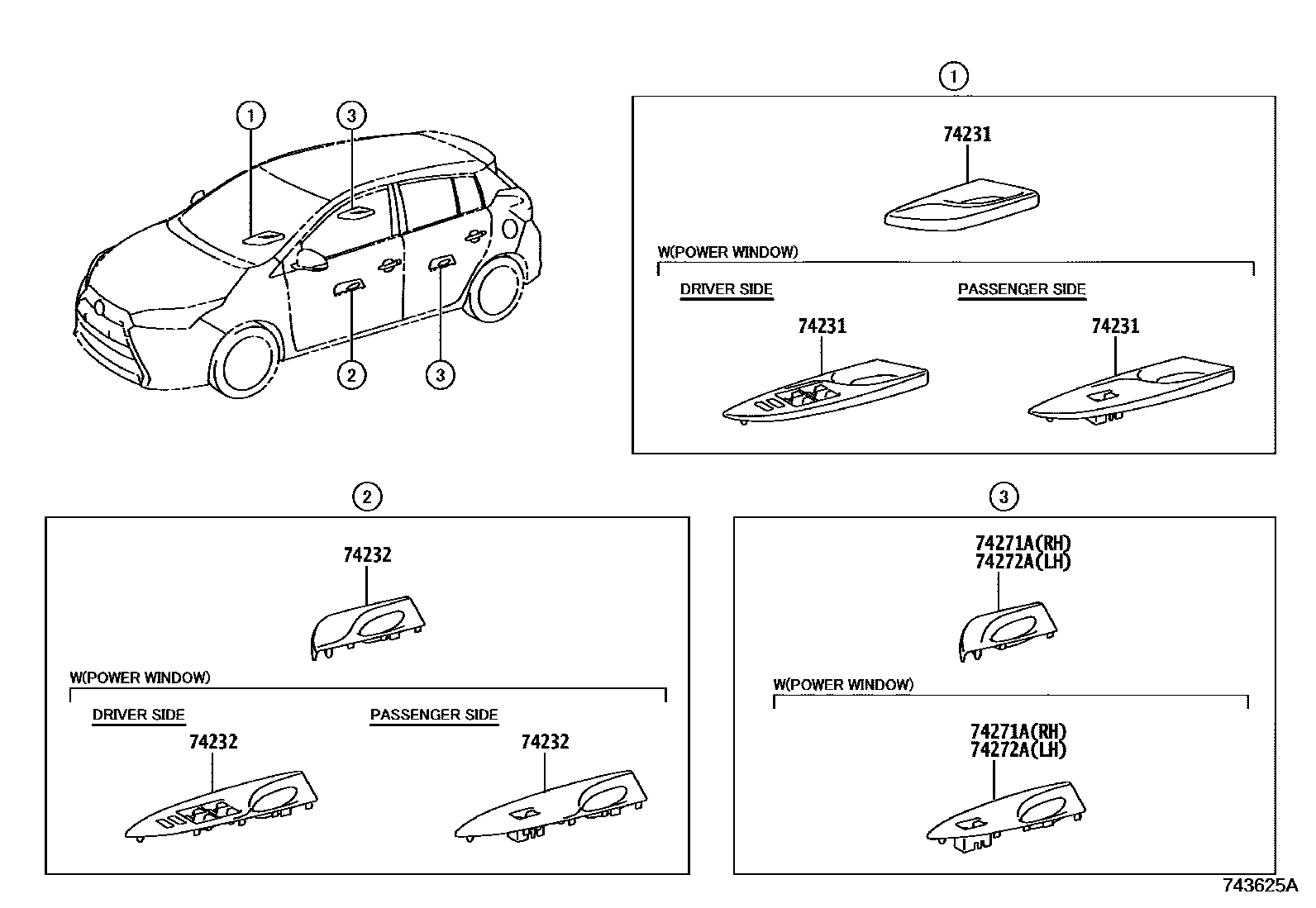 1

3

2

3

1

74231

W(POWER WINDOW)

DRIVER SIDE

74231

PASSENGER SIDE

74231

2

74232

W(POWER WINDOW)

DRIVER SIDE

74232

PASSENGER SIDE

74232

3

74271A(RH)
74272A(LH)

W(POWER WINDOW)

74271A(RH)
74272A(LH)

743625A