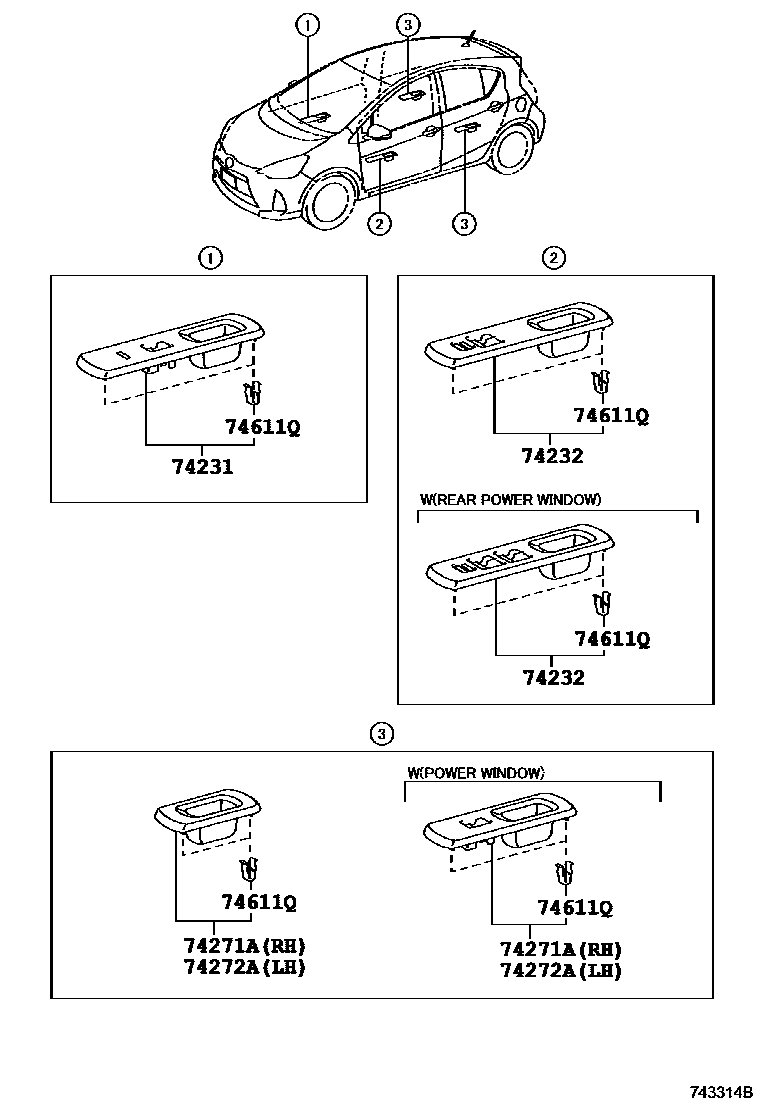 1
3
2
3

1
74611Q
74231

2
74611Q
74232
W(REAR POWER WINDOW)
74611Q
74232

3
74611Q
74271A(RH)
74272A(LH)
W(POWER WINDOW)
74611Q
74271A(RH)
74272A(LH)

743314B