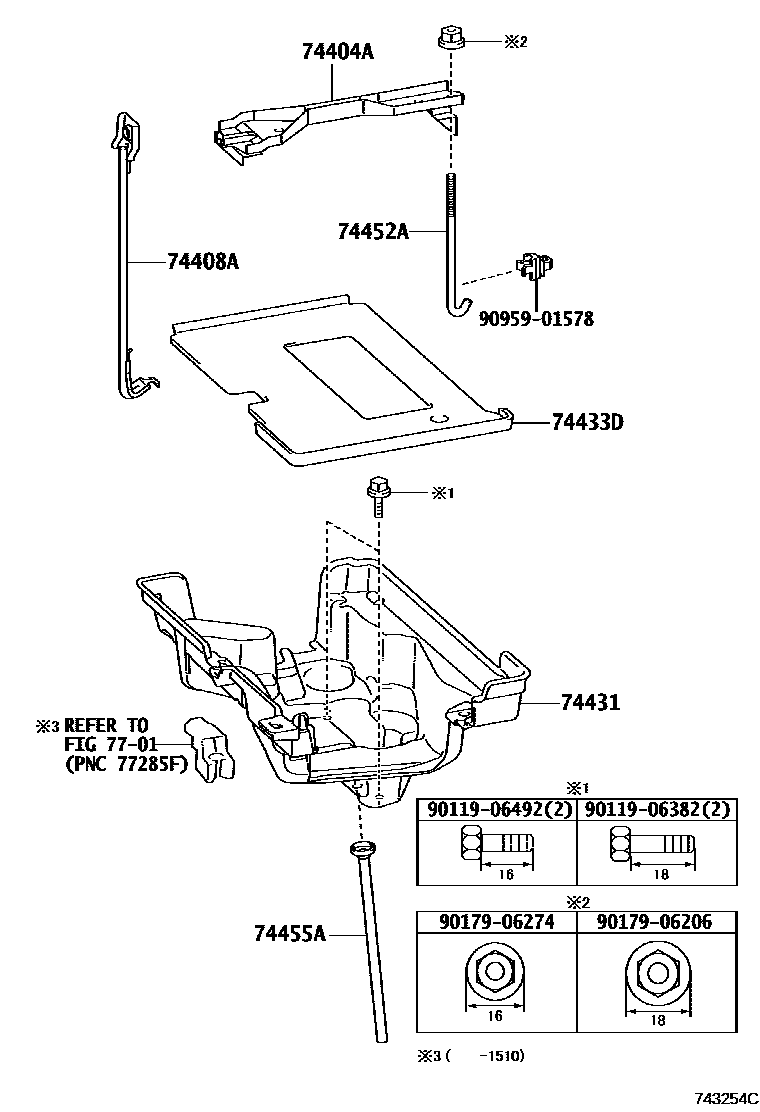 74404A

※2

74452A

74408A

90959-01578

74433D

※1

74431

※3 REFER TO FIG 77-01 (PNC 77285F)

※1

| 90119-06492(2) | 90119-06382(2) |
|---|---|
| 16 | 18 |

※2

| 90179-06274 | 90179-06206 |
|---|---|
| 16 | 18 |

74455A

※3 ( -1510)

743254C