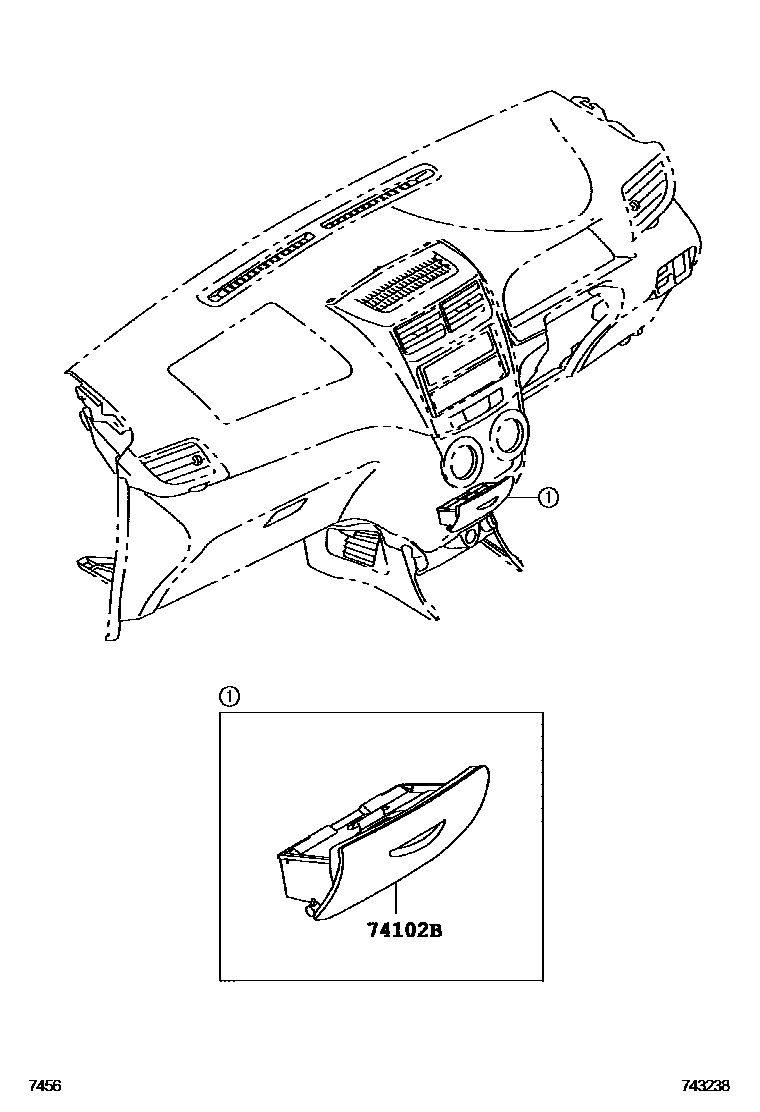 ①

①

74102B

7456

743238