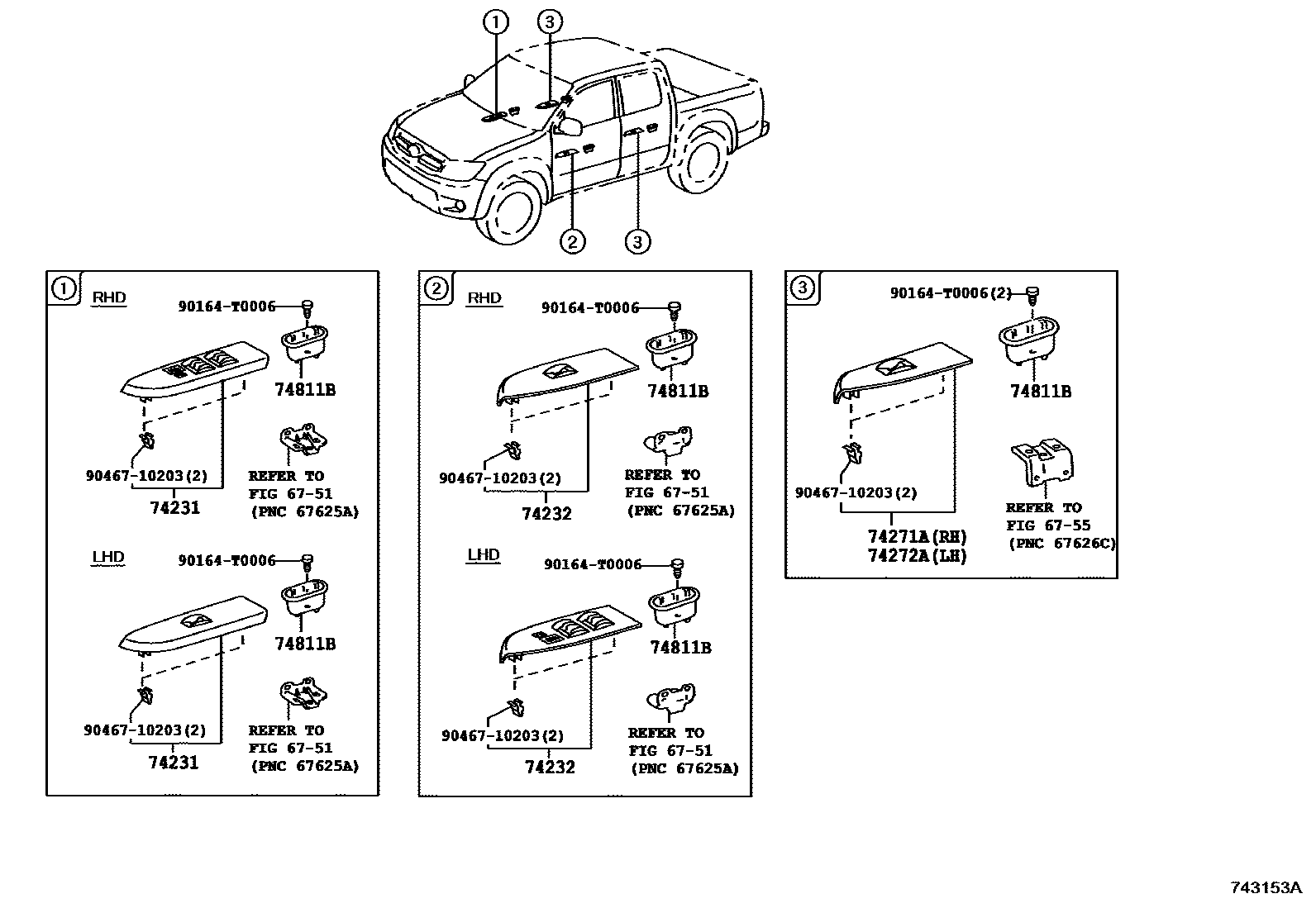 1
3
2
3

1
RHD
90164-T0006
74811B
90467-10203(2)
74231
REFER TO
FIG 67-51
(PNC 67625A)

LHD
90164-T0006
74811B
90467-10203(2)
74231
REFER TO
FIG 67-51
(PNC 67625A)

2
RHD
90164-T0006
74811B
90467-10203(2)
74232
REFER TO
FIG 67-51
(PNC 67625A)

LHD
90164-T0006
74811B
90467-10203(2)
74232
REFER TO
FIG 67-51
(PNC 67625A)

3
90164-T0006(2)
74811B
90467-10203(2)
74271A(RH)
74272A(LH)
REFER TO
FIG 67-55
(PNC 67626C)

743153A