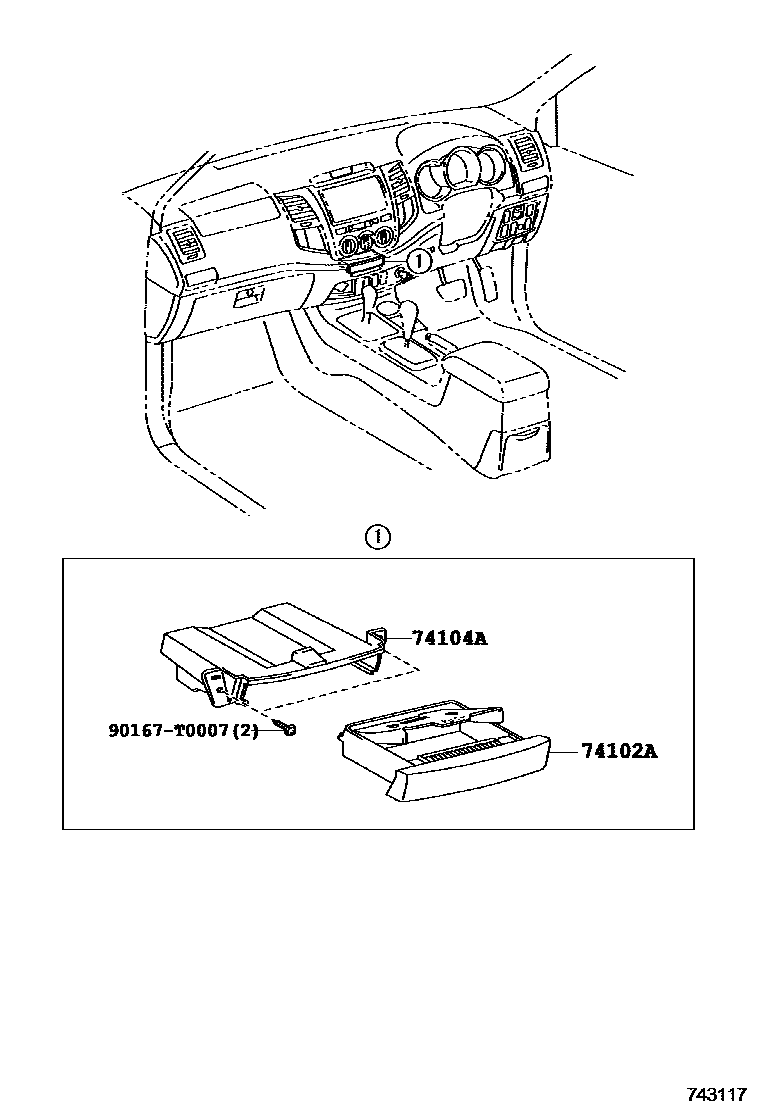 1

1

74104A

90167-T0007(2)

74102A

743117