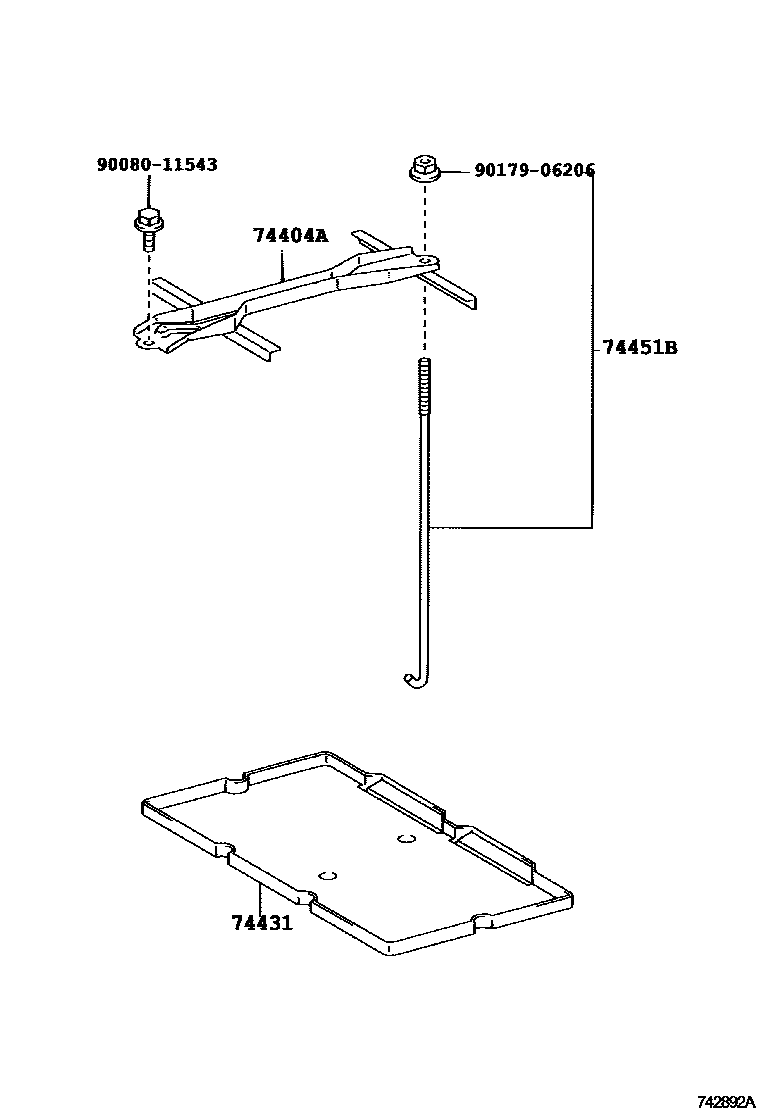 90080-11543
90179-06206
74404A
74451B
74431
742892A