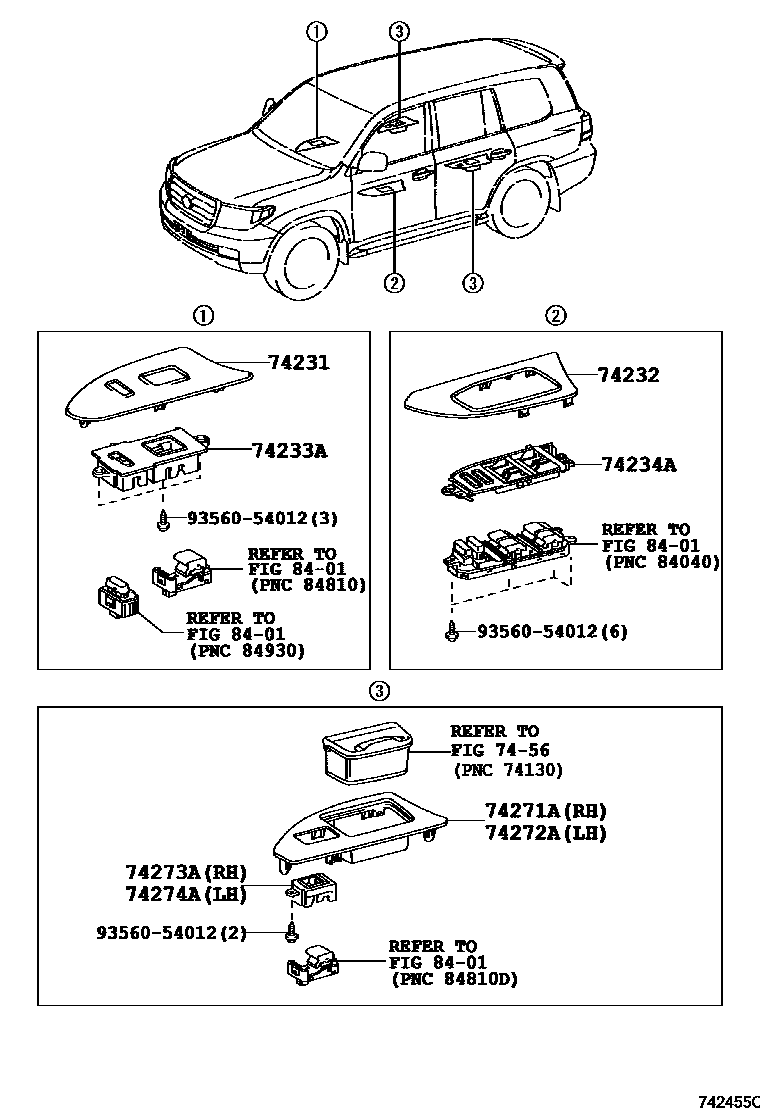 ①
③
②
③

①
74231
74233A
93560-54012(3)
REFER TO
FIG 84-01
(PNC 84810)
REFER TO
FIG 84-01
(PNC 84930)

②
74232
74234A
REFER TO
FIG 84-01
(PNC 84040)
93560-54012(6)

③
REFER TO
FIG 74-56
(PNC 74130)
74271A(RH)
74272A(LH)
74273A(RH)
74274A(LH)
93560-54012(2)
REFER TO
FIG 84-01
(PNC 84810D)

742455C