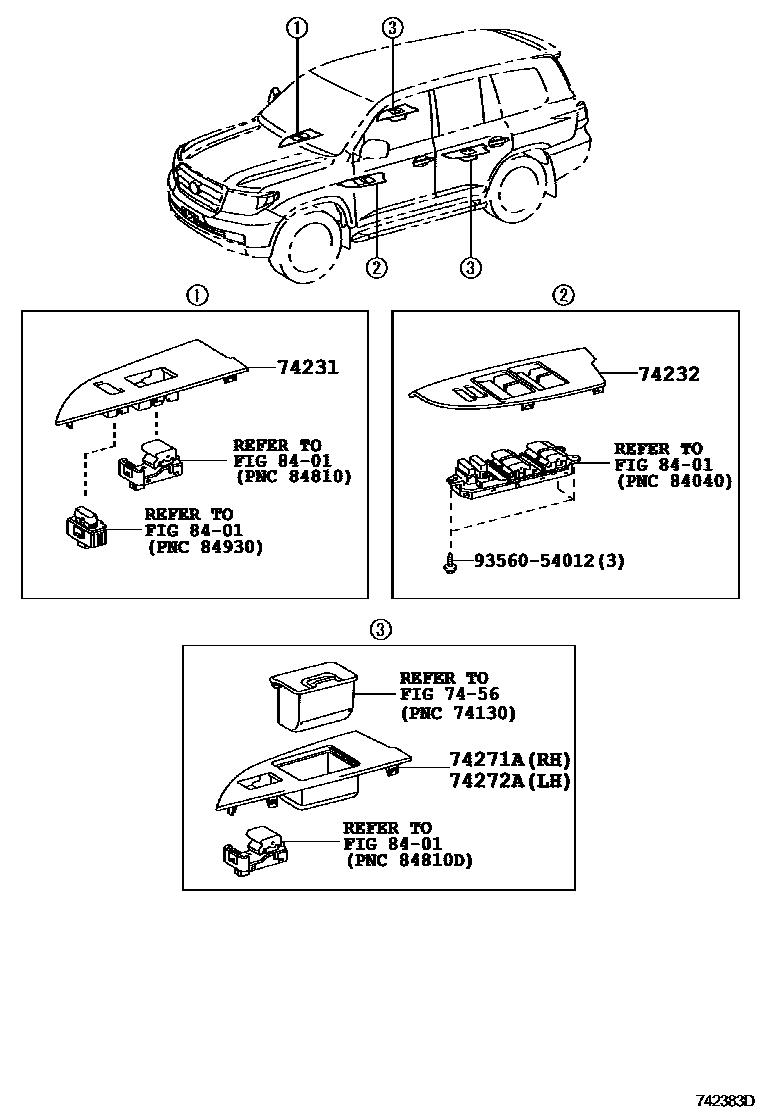 ①
③
②
③

①
74231
REFER TO
FIG 84-01
(PNC 84810)
REFER TO
FIG 84-01
(PNC 84930)

②
74232
REFER TO
FIG 84-01
(PNC 84040)
93560-54012(3)

③
REFER TO
FIG 74-56
(PNC 74130)
74271A(RH)
74272A(LH)
REFER TO
FIG 84-01
(PNC 84810D)

742383D