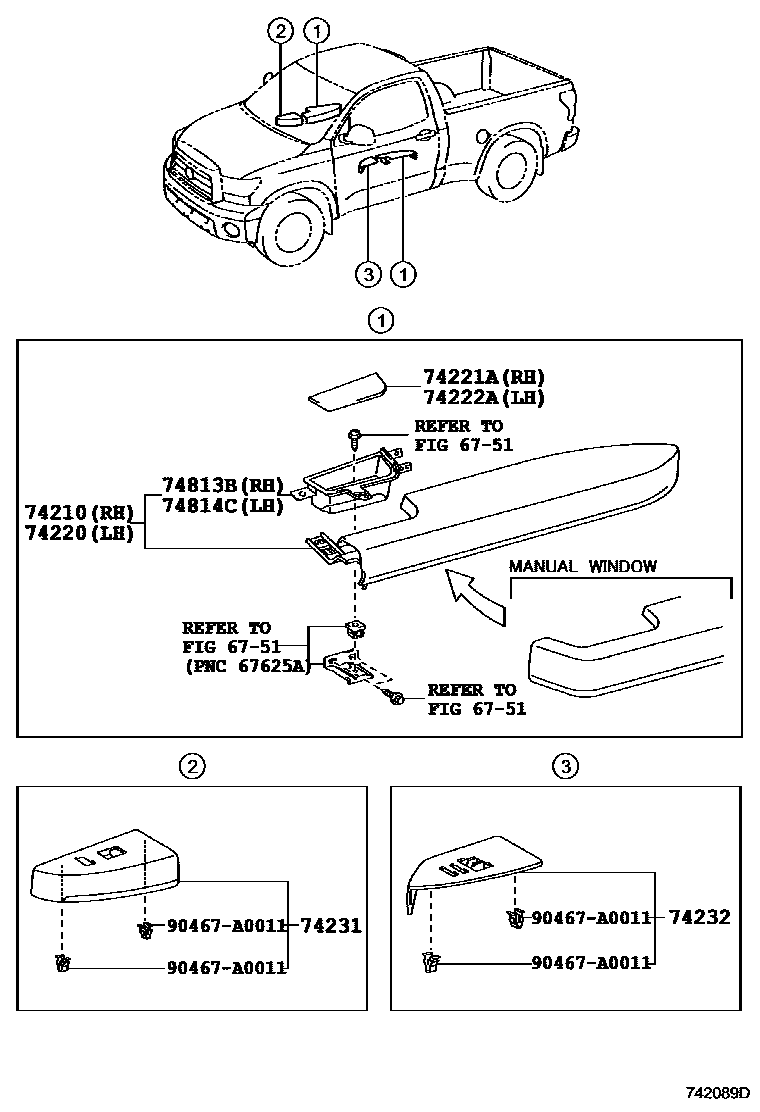 2
1
3
1

1

74221A(RH)
74222A(LH)

REFER TO
FIG 67-51

74813B(RH)
74814C(LH)

74210(RH)
74220(LH)

MANUAL WINDOW

REFER TO
FIG 67-51
(PNC 67625A)

REFER TO
FIG 67-51

2

90467-A0011
74231
90467-A0011

3

90467-A0011
74232
90467-A0011

742089D