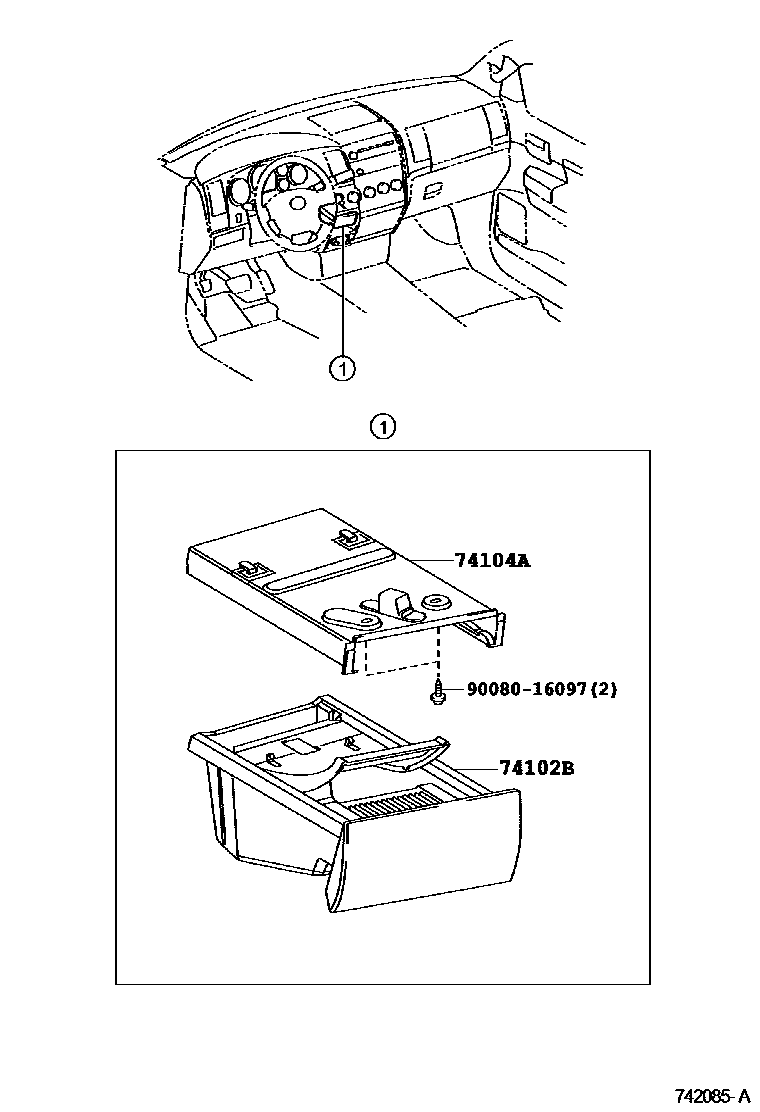 1

1

74104A

90080-16097(2)

74102B

742085-A