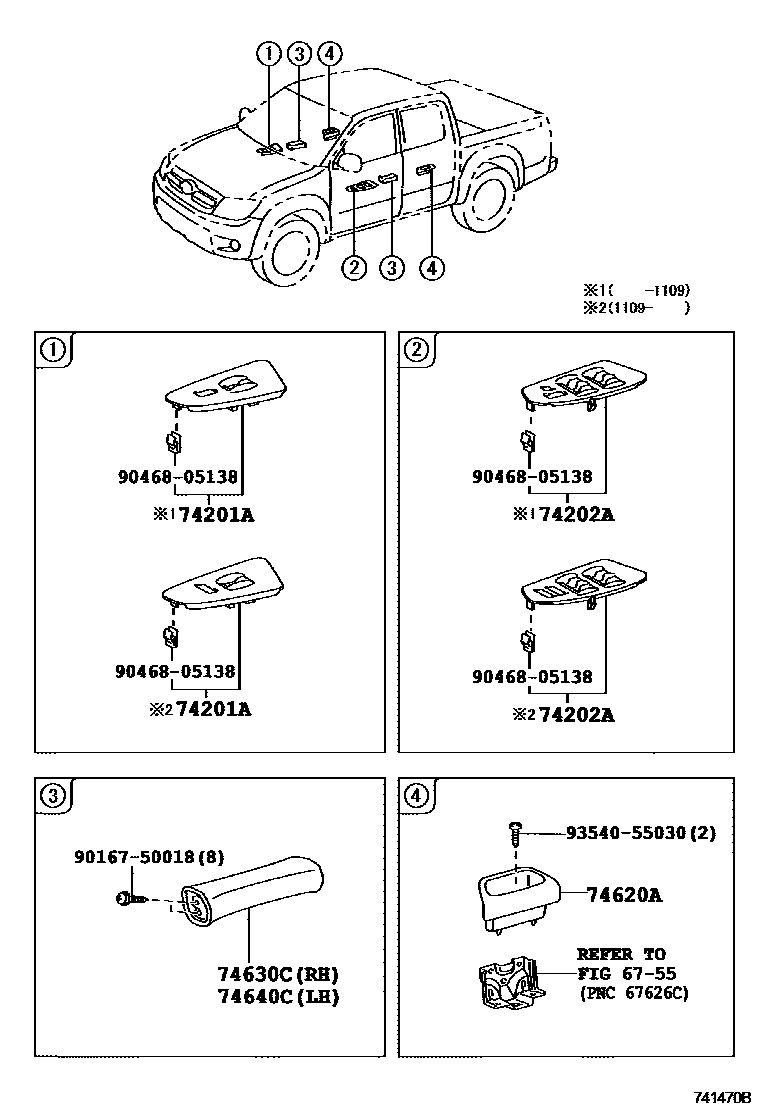 1 3 4

2 3 4

※1( -1109)
※2(1109- )

1

90468-05138
※1 74201A

90468-05138
※2 74201A

2

90468-05138
※1 74202A

90468-05138
※2 74202A

3

90167-50018(8)

74630C(RH)
74640C(LH)

4

93540-55030(2)

74620A

REFER TO
FIG 67-55
(PNC 67626C)

741470B