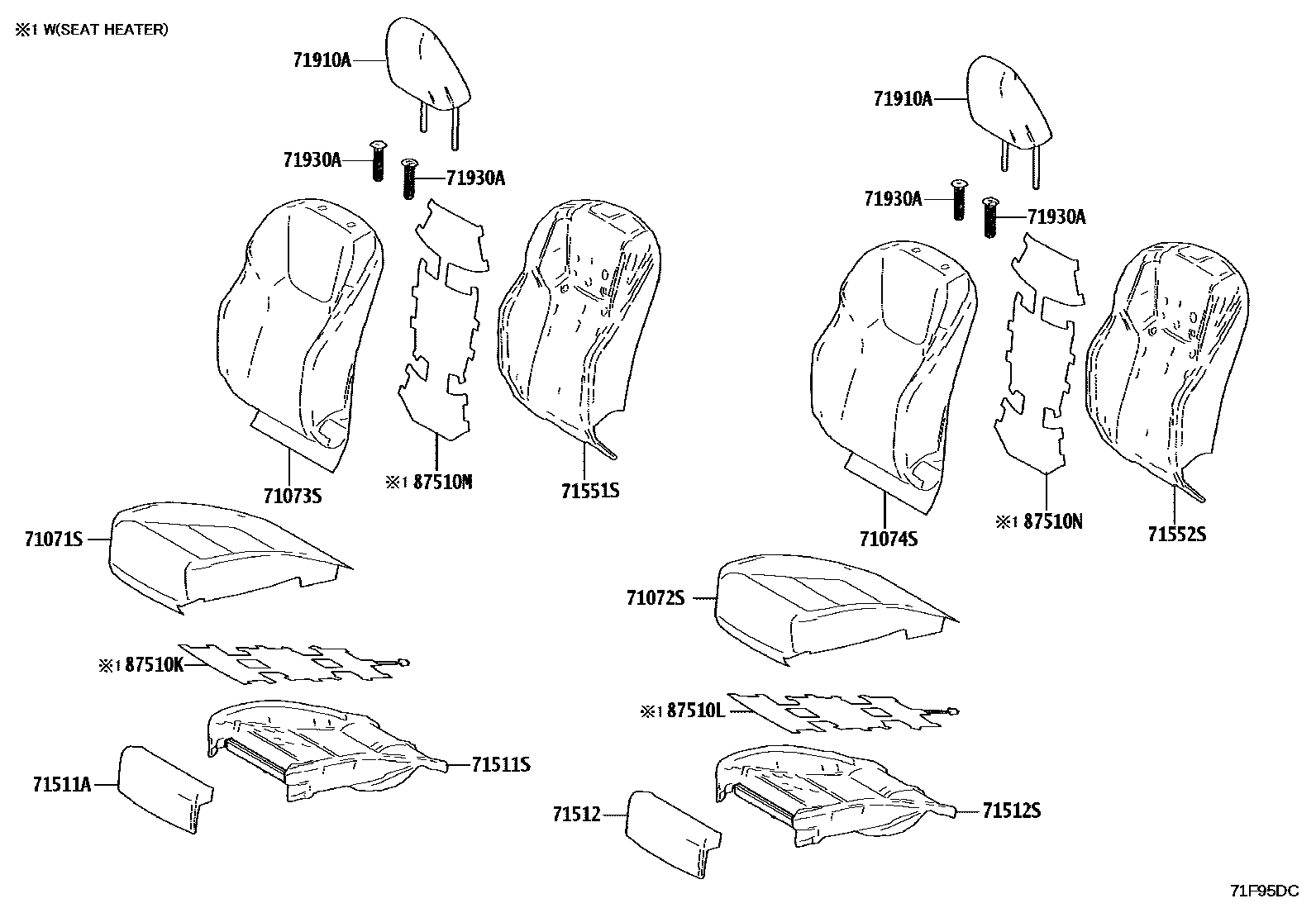 ※1 W(SEAT HEATER)

71910A

71930A

71930A

71073S

※1 87510M

71551S

71071S

※1 87510K

71511S

71511A

71910A

71930A

71930A

71074S

※1 87510N

71552S

71072S

※1 87510L

71512S

71512

71F95DC