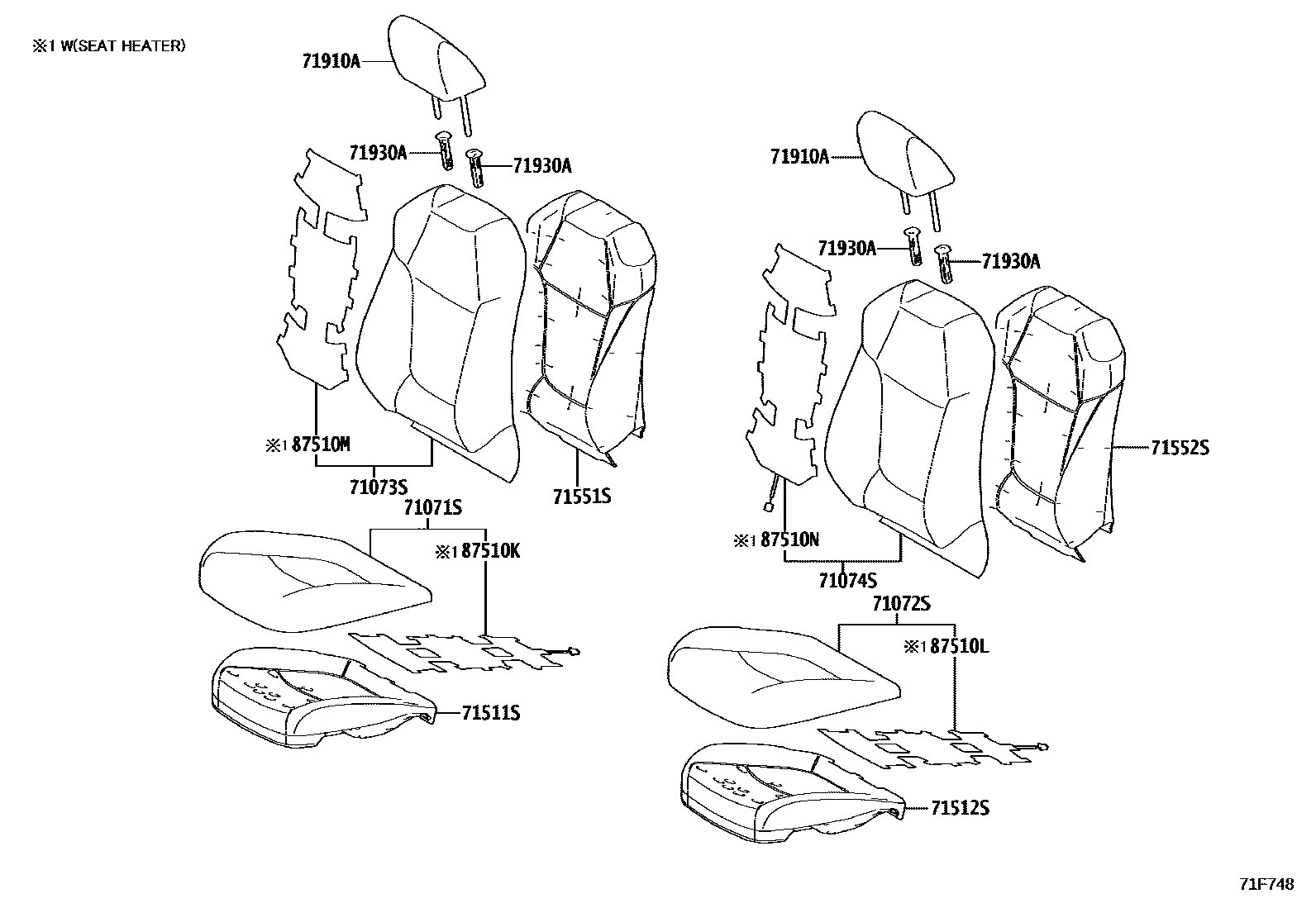 ※1 W(SEAT HEATER)

71910A

71930A

71930A

※1 87510M

71073S

71551S

71071S

※1 87510K

71511S

71910A

71930A

71930A

71552S

※1 87510N

71074S

71072S

※1 87510L

71512S

71F748