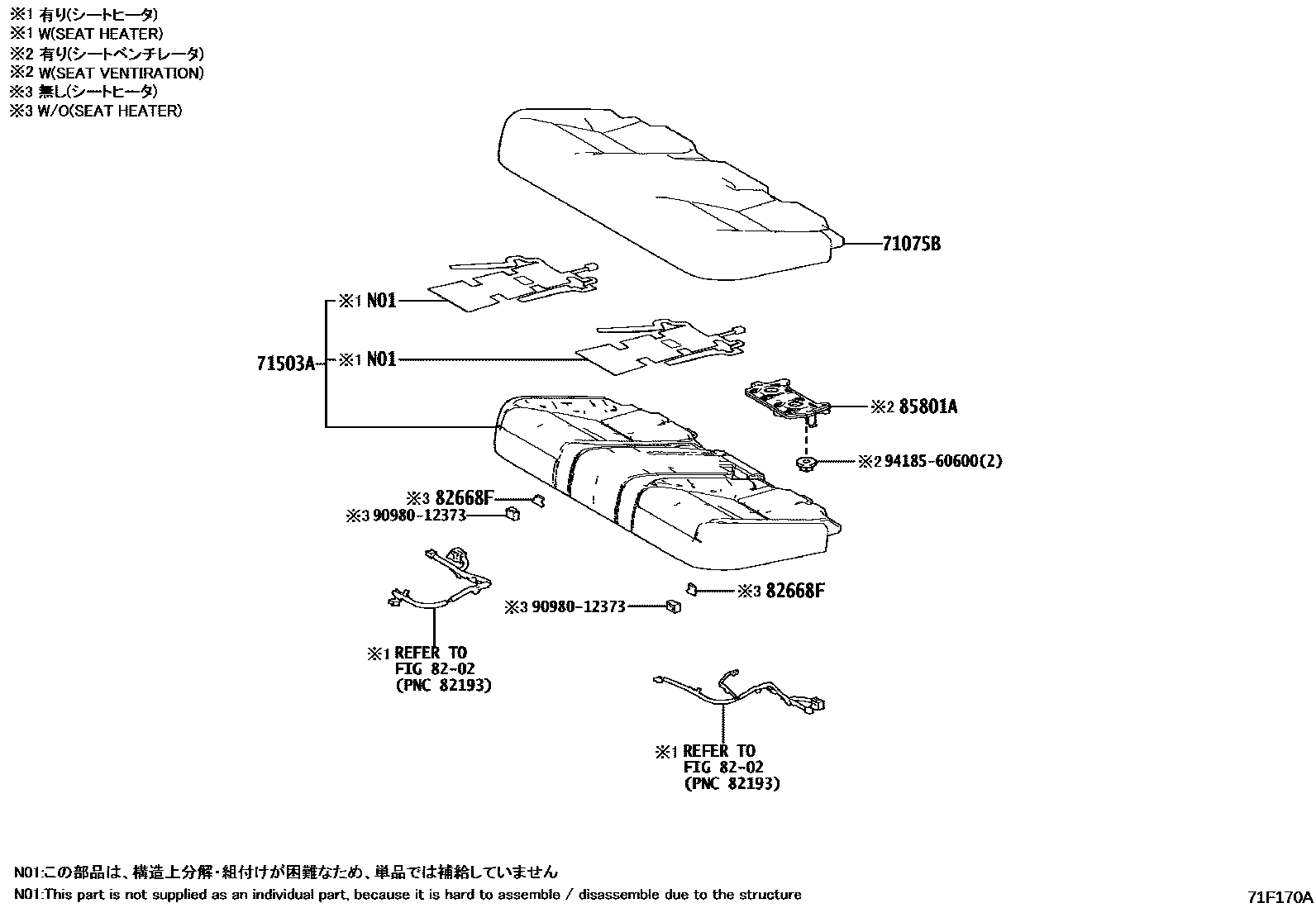 ※1 有り(シートヒータ)
※1 W(SEAT HEATER)
※2 有り(シートベンチレータ)
※2 W(SEAT VENTIRATION)
※3 無し(シートヒータ)
※3 W/O(SEAT HEATER)

71075B

※1 N01

71503A

※1 N01

※2 85801A

※2 94185-60600(2)

※3 82668F
※3 90980-12373

※3 82668F
※3 90980-12373

※1 REFER TO
FIG 82-02
(PNC 82193)

※1 REFER TO
FIG 82-02
(PNC 82193)

N01:この部品は、構造上分解・組付けが困難なため、単品では補給していません
N01:This part is not supplied as an individual part, because it is hard to assemble / disassemble due to the structure

71F170A