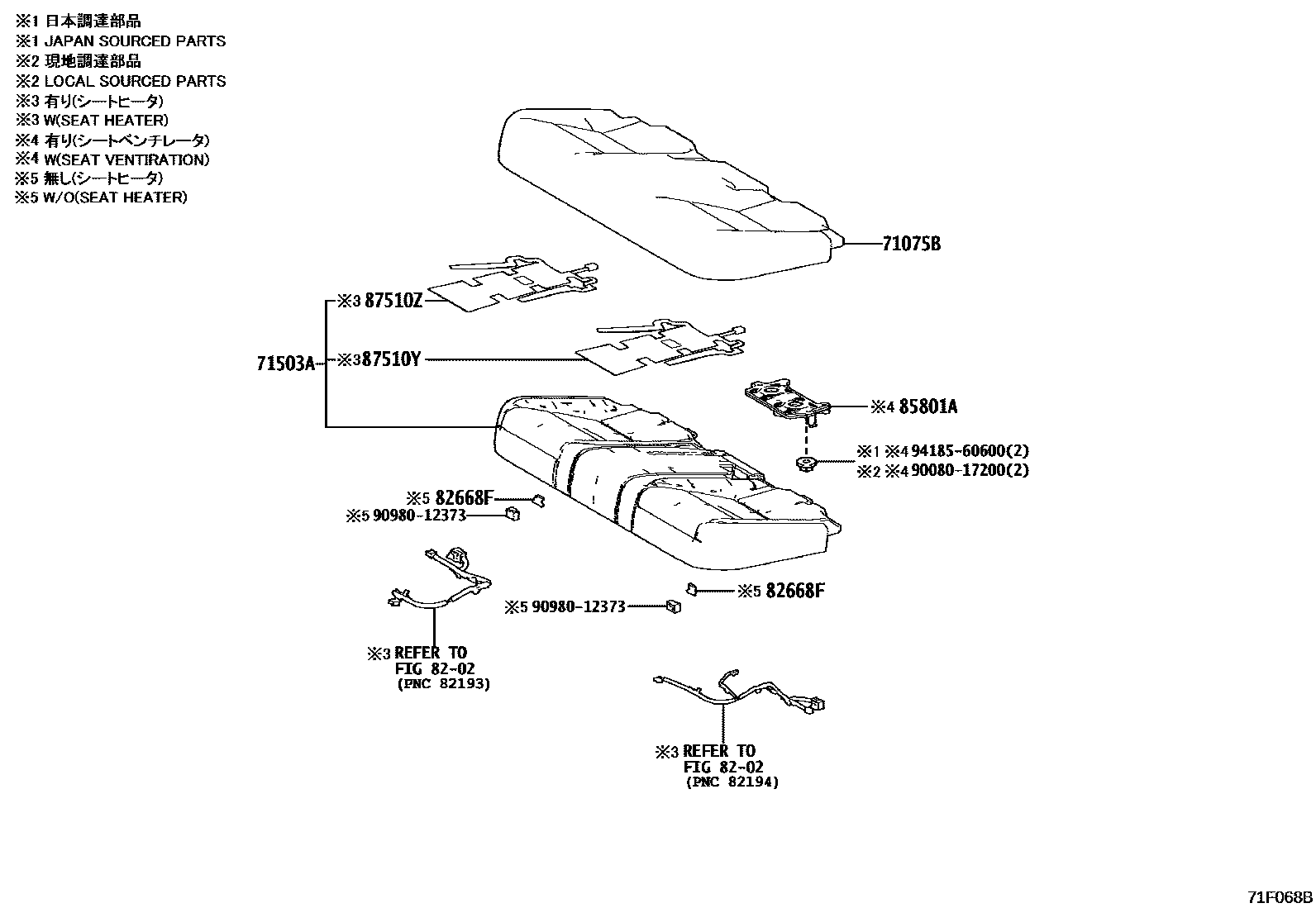 ※1 日本調達部品
※1 JAPAN SOURCED PARTS
※2 現地調達部品
※2 LOCAL SOURCED PARTS
※3 有り(シートヒータ)
※3 W(SEAT HEATER)
※4 有り(シートベンチレータ)
※4 W(SEAT VENTIRATION)
※5 無し(シートヒータ)
※5 W/O(SEAT HEATER)

71075B

※3 87510Z

71503A

※3 87510Y

※4 85801A

※1 ※4 94185-60600(2)
※2 ※4 90080-17200(2)

※5 82668F
※5 90980-12373

※5 82668F
※5 90980-12373

※3 REFER TO
FIG 82-02
(PNC 82193)

※3 REFER TO
FIG 82-02
(PNC 82194)

71F068B