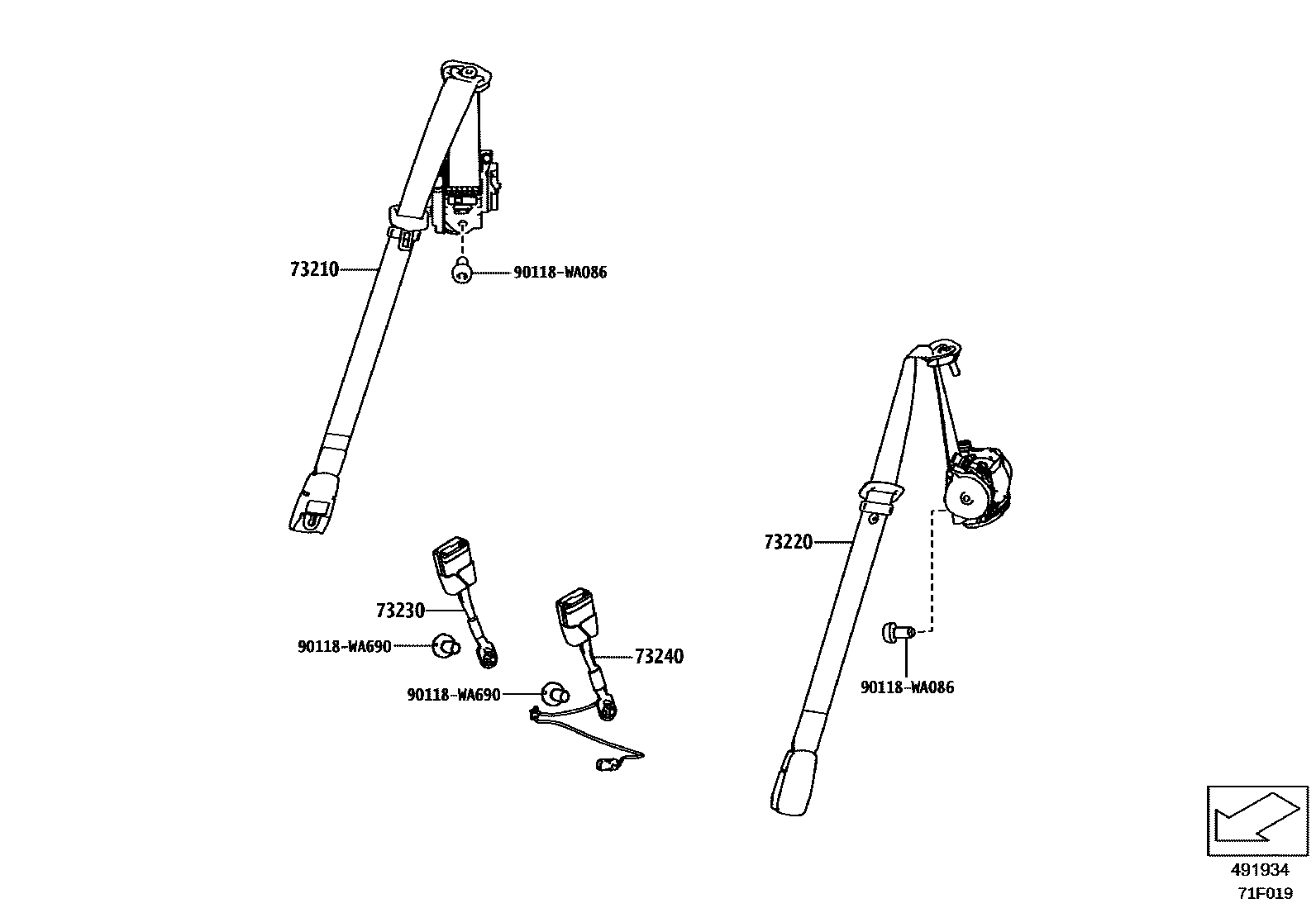 73210
90118-WA086
73220
73230
90118-WA690
73240
90118-WA690
90118-WA086
491934
71F019