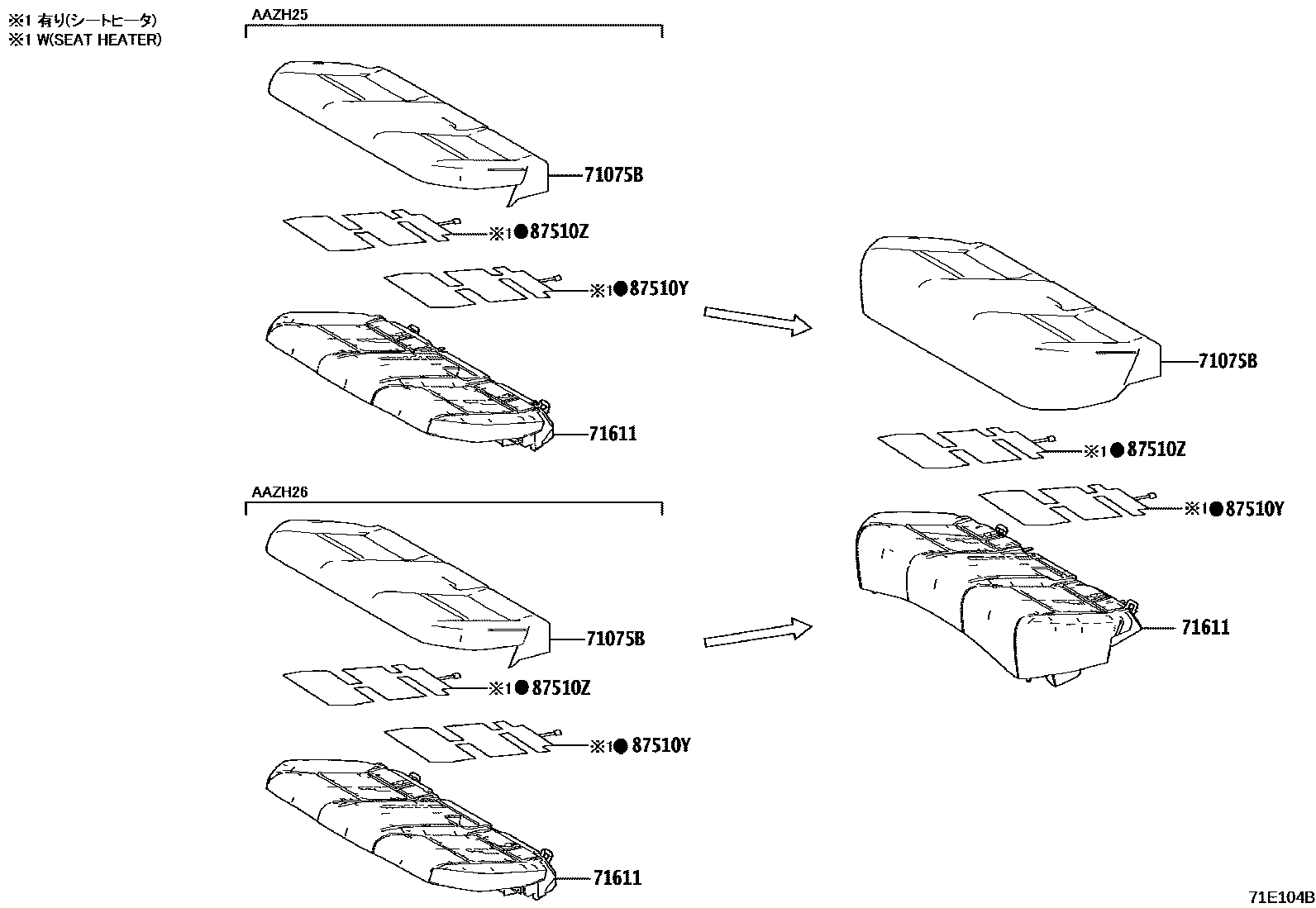 ※1 有り(シートヒータ)
※1 W(SEAT HEATER)

AAZH25

71075B

※1●87510Z

※1●87510Y

71611

AAZH26

71075B

※1●87510Z

※1●87510Y

71611

71075B

※1●87510Z

※1●87510Y

71611

71E104B