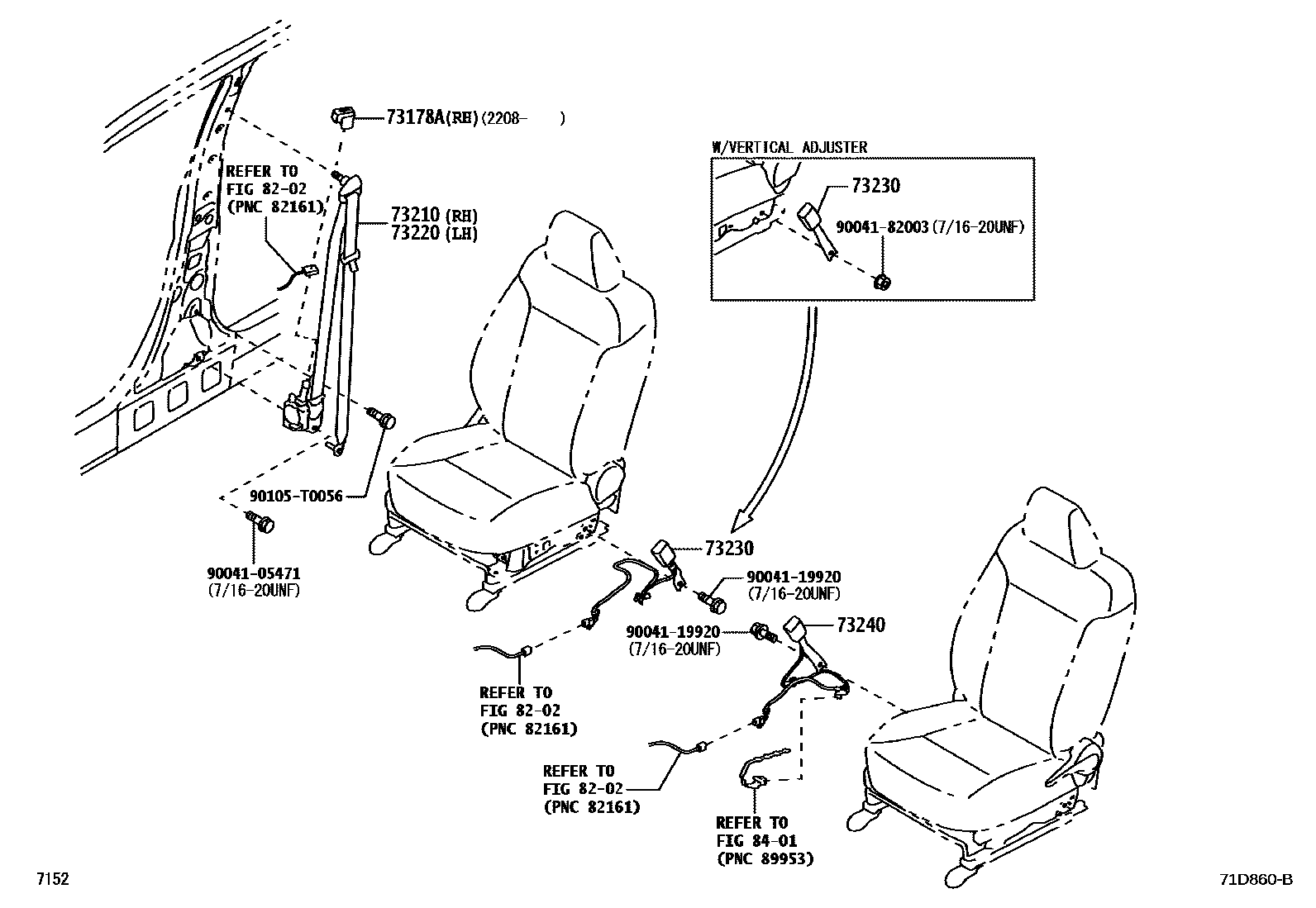 73178A(RH)(2208- )

REFER TO
FIG 82-02
(PNC 82161)

73210 (RH)
73220 (LH)

W/VERTICAL ADJUSTER

73230

90041-82003(7/16-20UNF)

90105-T0056

90041-05471
(7/16-20UNF)

73230

90041-19920
(7/16-20UNF)

90041-19920
(7/16-20UNF)

73240

REFER TO
FIG 82-02
(PNC 82161)

REFER TO
FIG 82-02
(PNC 82161)

REFER TO
FIG 84-01
(PNC 89953)

7152

71D860-B