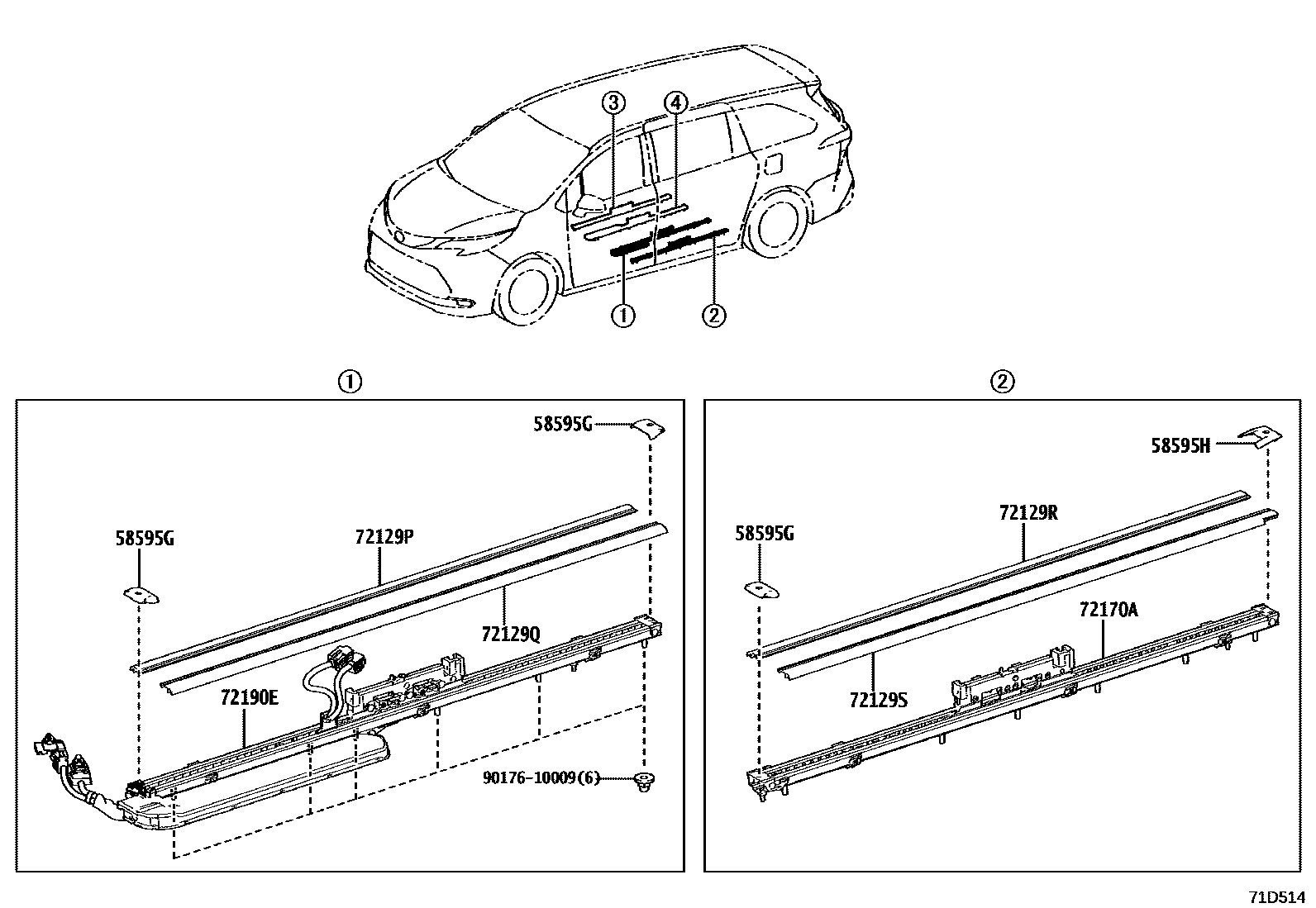 ③
④
①
②

①
58595G
58595G
72129P
72129Q
72190E
90176-10009(6)

②
58595H
58595G
72129R
72170A
72129S

71D514