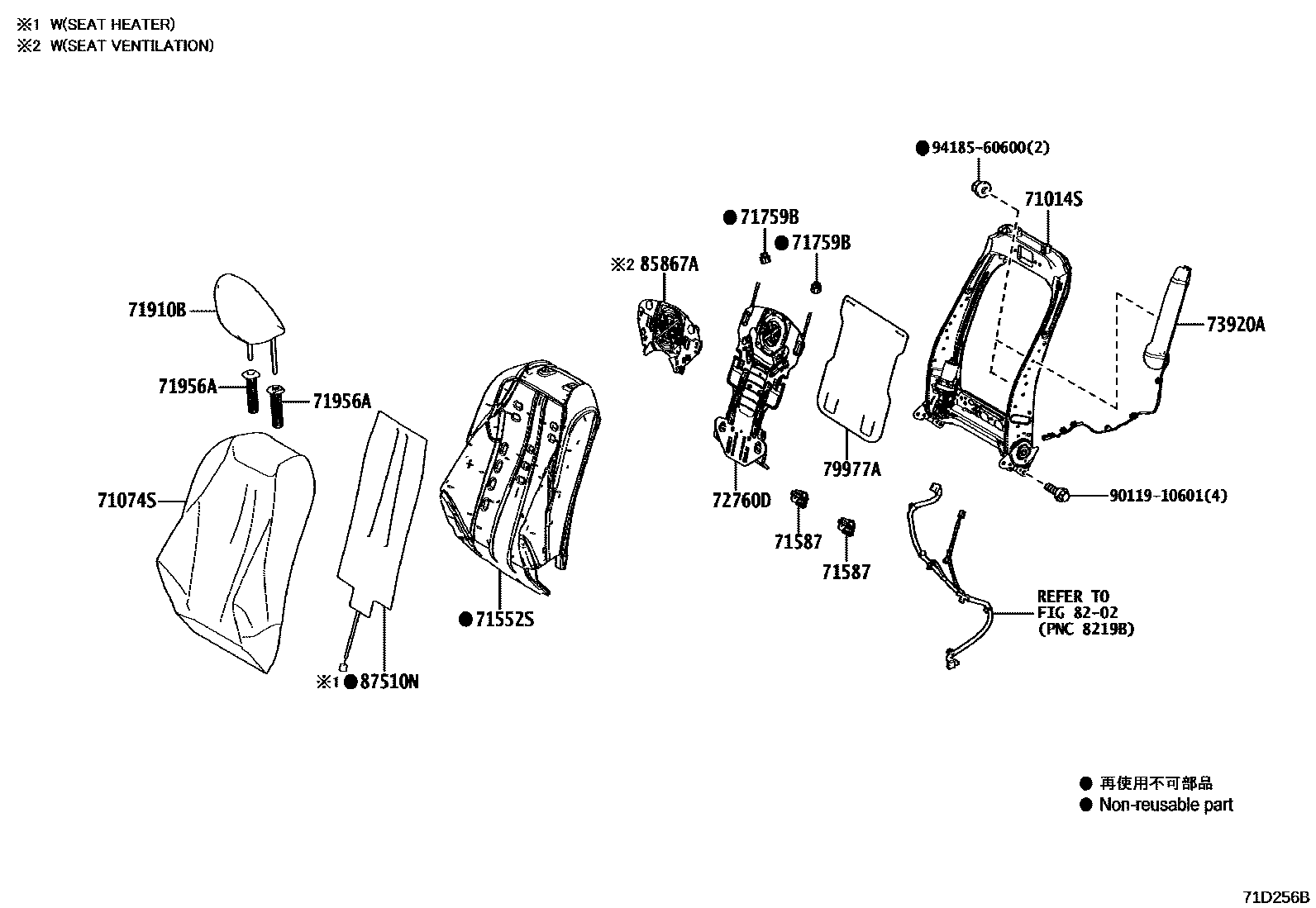 ※1 W(SEAT HEATER)
※2 W(SEAT VENTILATION)

● 94185-60600(2)

71014S

● 71759B

● 71759B

※2 85867A

71910B

73920A

71956A

71956A

71074S

79977A

72760D

90119-10601(4)

71587

71587

● 71552S

REFER TO
FIG 82-02
(PNC 8219B)

※1 ● 87510N

● 再使用不可部品
● Non-reusable part

71D256B