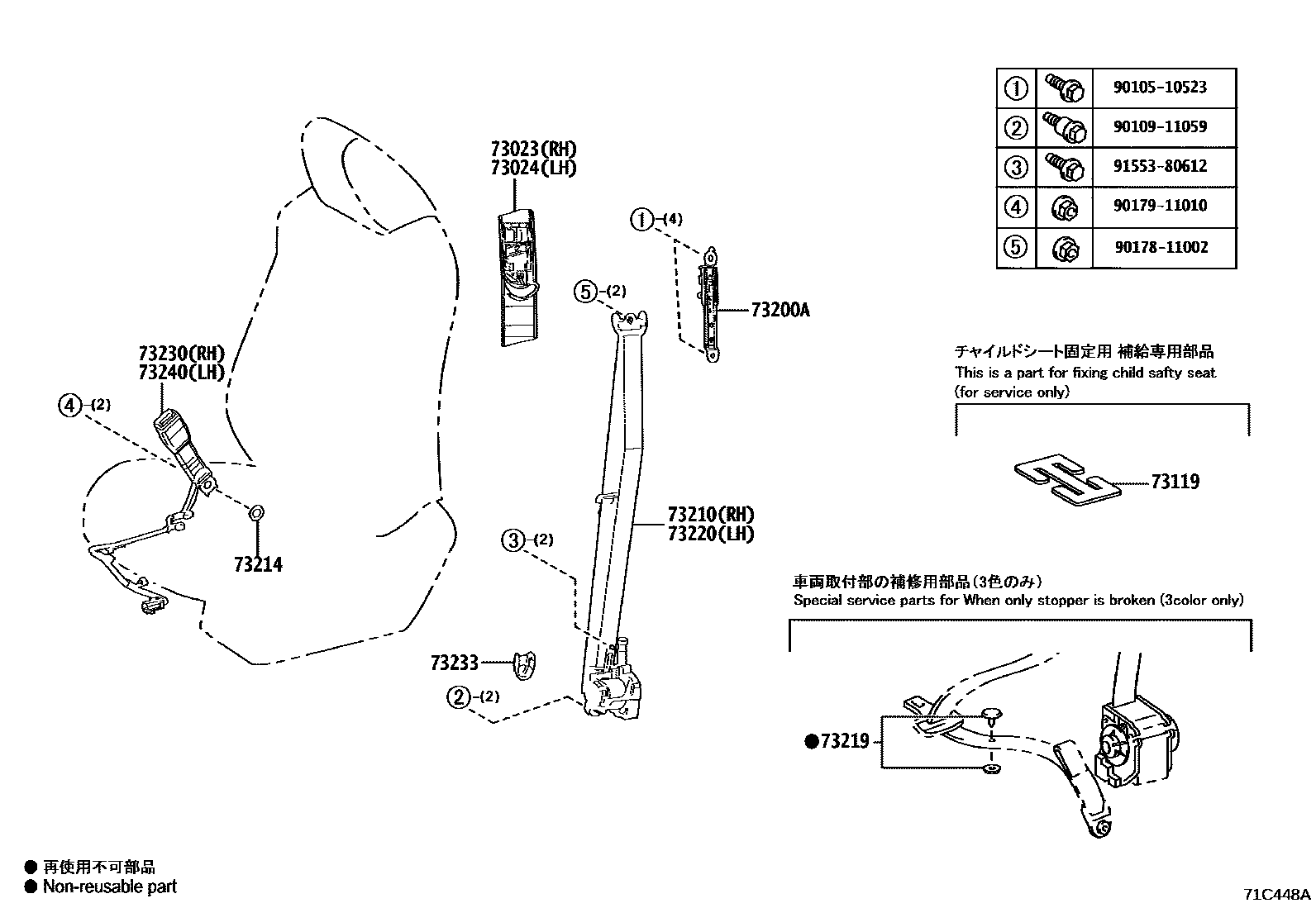 | ① | | 90105-10523 |
|---|---|---|
| ② | | 90109-11059 |
| ③ | | 91553-80612 |
| ④ | | 90179-11010 |
| ⑤ | | 90178-11002 |

73023(RH)
73024(LH)

①-(4)

⑤-(2)

73200A

73230(RH)
73240(LH)

④-(2)

73214

73210(RH)
73220(LH)

③-(2)

73233

②-(2)

チャイルドシート固定用 補給専用部品
This is a part for fixing child safty seat
(for service only)

73119

車両取付部の補修用部品(3色のみ)
Special service parts for When only stopper is broken (3color only)

●73219

● 再使用不可部品
● Non-reusable part

71C448A