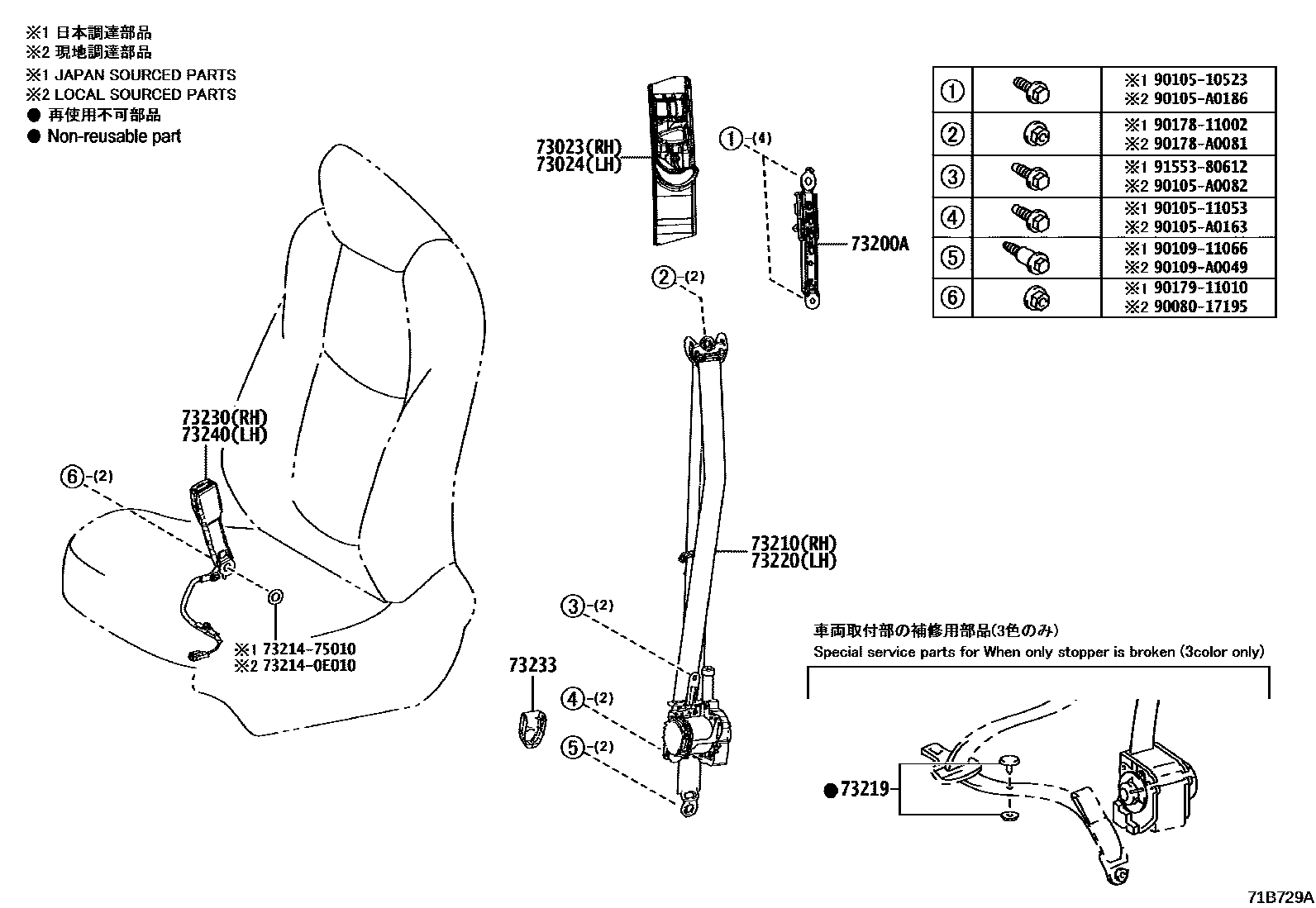 ※1 日本調達部品
※2 現地調達部品
※1 JAPAN SOURCED PARTS
※2 LOCAL SOURCED PARTS
● 再使用不可部品
● Non-reusable part

| ① | | ※1 90105-10523 ※2 90105-A0186 |
|---|---|---|
| ② | | ※1 90178-11002 ※2 90178-A0081 |
| ③ | | ※1 91553-80612 ※2 90105-A0082 |
| ④ | | ※1 90105-11053 ※2 90105-A0163 |
| ⑤ | | ※1 90109-11066 ※2 90109-A0049 |
| ⑥ | | ※1 90179-11010 ※2 90080-17195 |

73023(RH)
73024(LH)

①-(4)

73200A

②-(2)

73230(RH)
73240(LH)

⑥-(2)

73210(RH)
73220(LH)

③-(2)

※1 73214-75010
※2 73214-0E010

73233

④-(2)

⑤-(2)

車両取付部の補修用部品(3色のみ)
Special service parts for When only stopper is broken (3color only)

●73219

71B729A