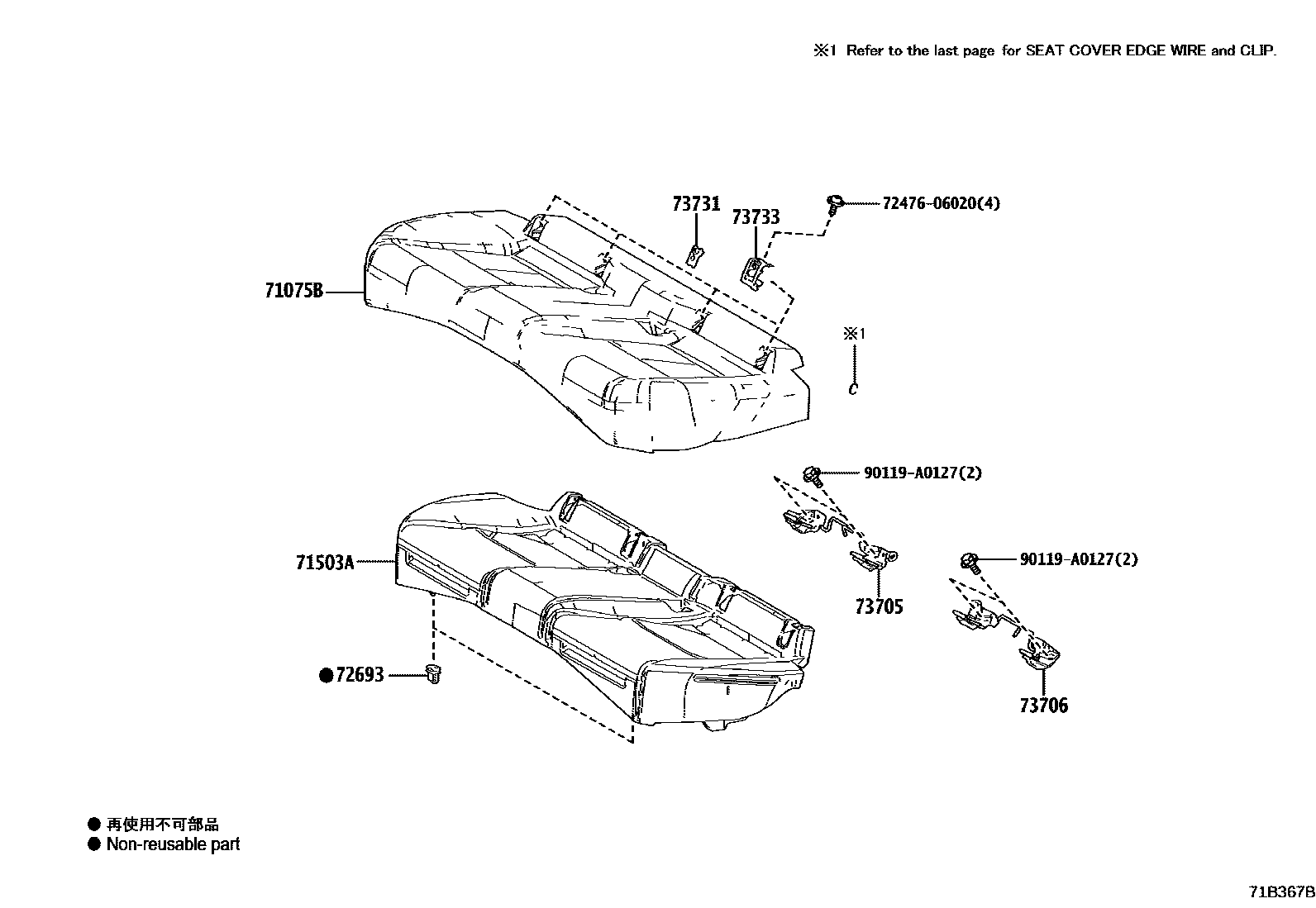 ※1 Refer to the last page for SEAT COVER EDGE WIRE and CLIP.

73731
73733
72476-06020(4)
71075B
※1
C
90119-A0127(2)
71503A
90119-A0127(2)
73705
●72693
73706

● 再使用不可部品
● Non-reusable part

71B367B