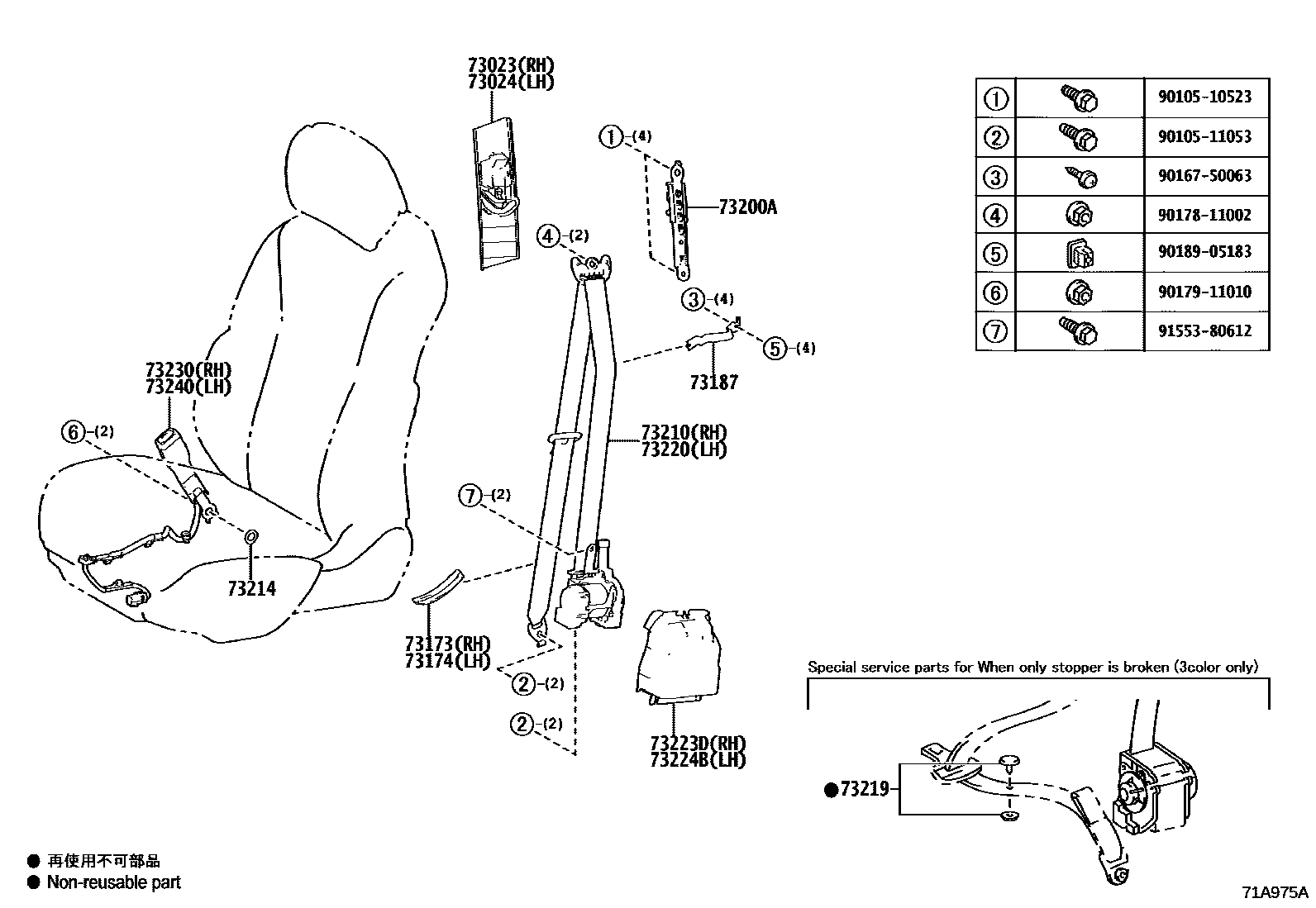 73023(RH)
73024(LH)

①-(4)

73200A

④-(2)

③-(4)

⑤-(4)

73187

73230(RH)
73240(LH)

⑥-(2)

73210(RH)
73220(LH)

⑦-(2)

73214

73173(RH)
73174(LH)

②-(2)

②-(2)

73223D(RH)
73224B(LH)

| ① | | 90105-10523 |
|---|---|---|
| ② | | 90105-11053 |
| ③ | | 90167-50063 |
| ④ | | 90178-11002 |
| ⑤ | | 90189-05183 |
| ⑥ | | 90179-11010 |
| ⑦ | | 91553-80612 |

Special service parts for When only stopper is broken (3color only)

●73219

● 再使用不可部品
● Non-reusable part

71A975A