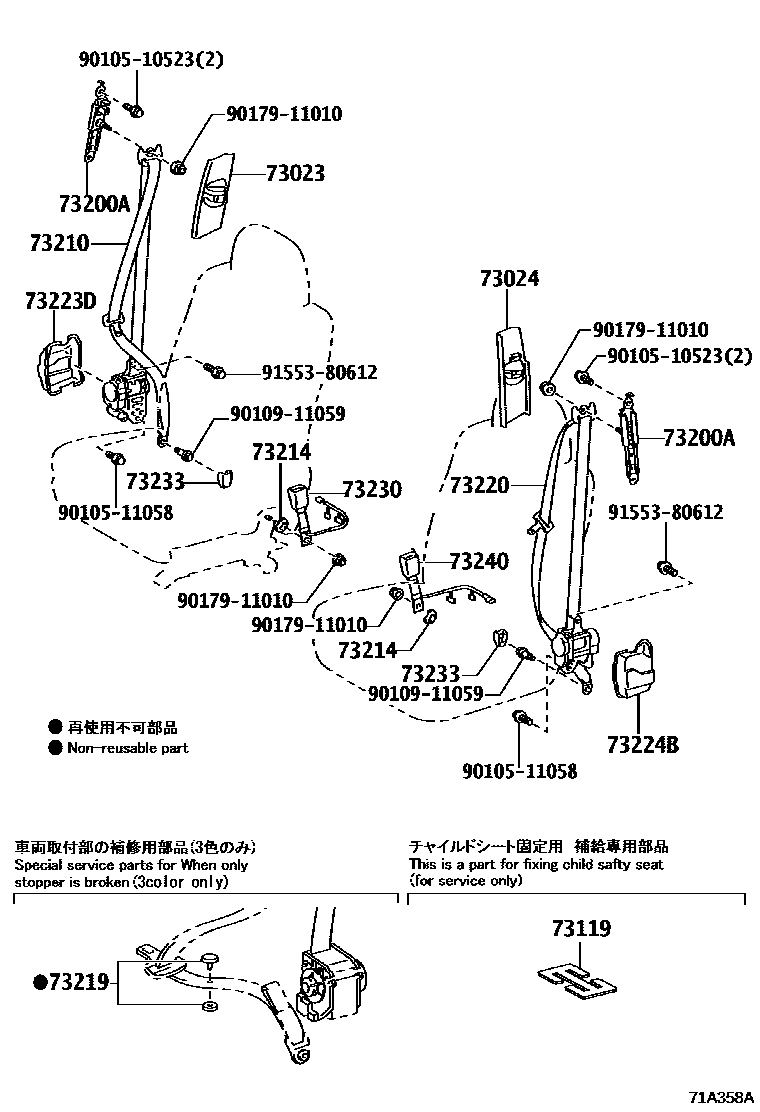 90105-10523(2)
90179-11010
73023
73200A
73210
73223D
91553-80612
90109-11059
73214
73233
73230
90105-11058
90179-11010
73024
90179-11010
90105-10523(2)
73200A
73220
91553-80612
73240
90179-11010
73214
73233
90109-11059
73224B
90105-11058

● 再使用不可部品
● Non-reusable part

車両取付部の補修用部品(3色のみ)
Special service parts for When only stopper is broken(3color only)

●73219

チャイルドシート固定用 補給専用部品
This is a part for fixing child safty seat (for service only)

73119

71A358A