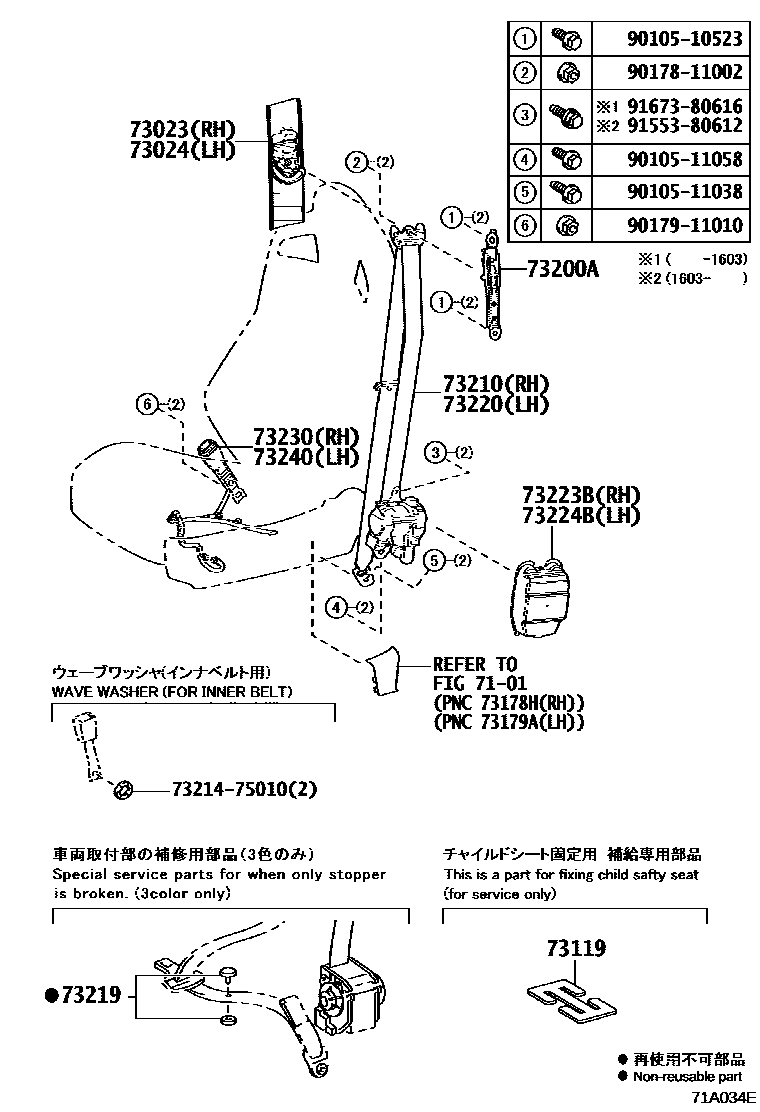 | | | |
|---|---|---|
| ① | | 90105-10523 |
| ② | | 90178-11002 |
| ③ | | ※1 91673-80616 ※2 91553-80612 |
| ④ | | 90105-11058 |
| ⑤ | | 90105-11038 |
| ⑥ | | 90179-11010 |

※1 ( -1603)
※2 (1603- )

73023(RH)
73024(LH)

②-(2)
①-(2)
73200A
①-(2)

73210(RH)
73220(LH)

⑥-(2)
73230(RH)
73240(LH)

③-(2)

73223B(RH)
73224B(LH)

⑤-(2)
④-(2)

REFER TO
FIG 71-01
(PNC 73178H(RH))
(PNC 73179A(LH))

ウェーブワッシャ(インナベルト用)
WAVE WASHER (FOR INNER BELT)

73214-75010(2)

車両取付部の補修用部品(3色のみ)
Special service parts for when only stopper is broken. (3color only)

●73219

チャイルドシート固定用 補給専用部品
This is a part for fixing child safty seat (for service only)

73119

● 再使用不可部品
● Non-reusable part

71A034E