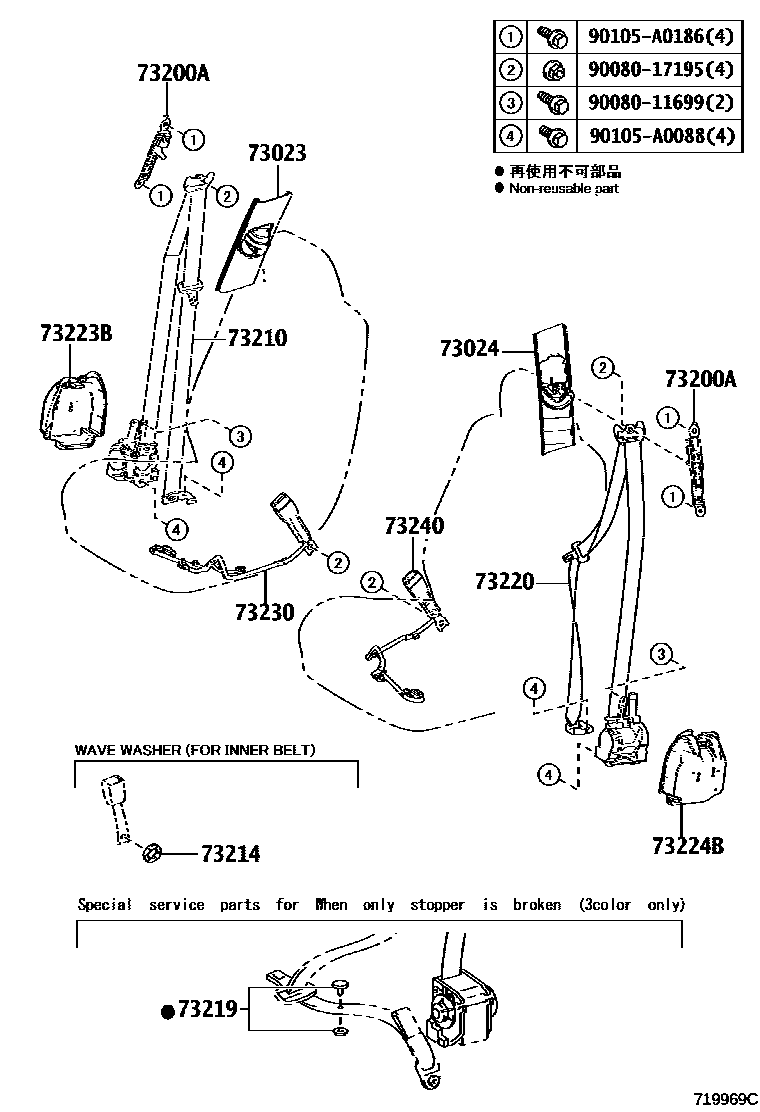 | ① | | 90105-A0186(4) |
|---|---|---|
| ② | | 90080-17195(4) |
| ③ | | 90080-11699(2) |
| ④ | | 90105-A0088(4) |

● 再使用不可部品
● Non-reusable part

73200A
①
①
②
73023
73223B
73210
③
④
④
②
73230
73024
②
73200A
①
①
73240
②
73220
③
④
④
73224B

WAVE WASHER (FOR INNER BELT)
73214

Special service parts for When only stopper is broken (3color only)
●73219

719969C