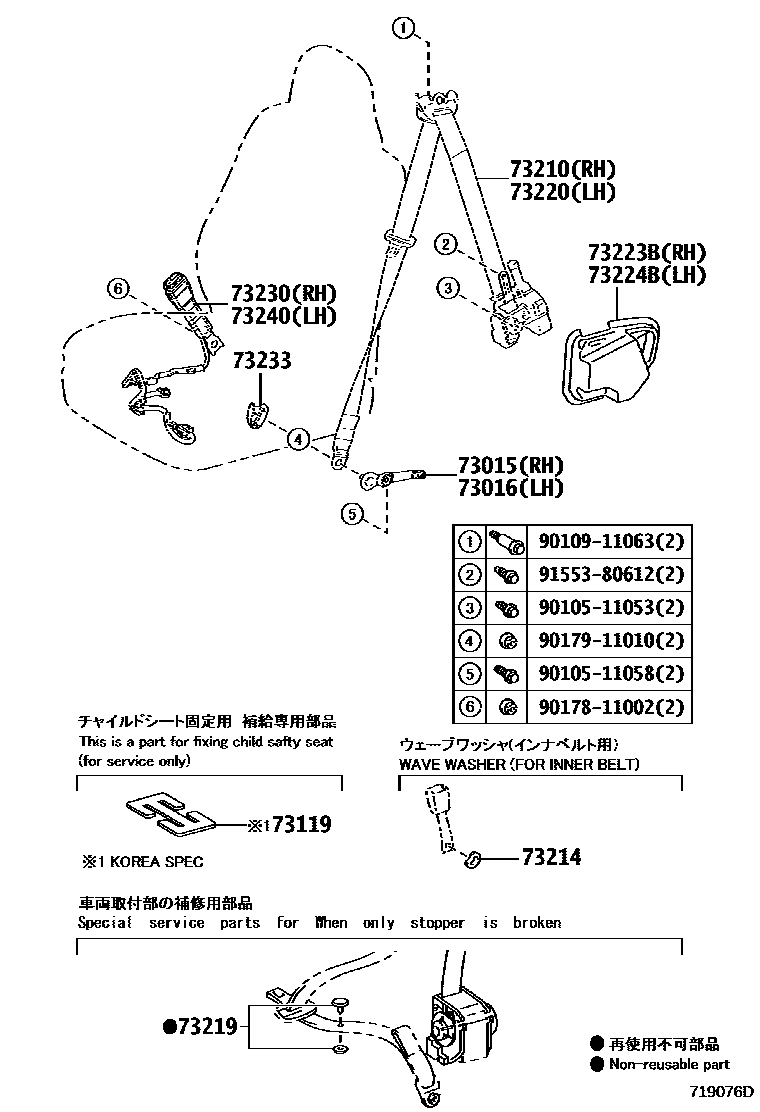 ①
73210(RH)
73220(LH)
②
③
73223B(RH)
73224B(LH)
⑥
73230(RH)
73240(LH)
73233
④
73015(RH)
73016(LH)
⑤

| ① | | 90109-11063(2) |
|---|---|---|
| ② | | 91553-80612(2) |
| ③ | | 90105-11053(2) |
| ④ | | 90179-11010(2) |
| ⑤ | | 90105-11058(2) |
| ⑥ | | 90178-11002(2) |

チャイルドシート固定用 補給専用部品
This is a part for fixing child safty seat
(for service only)

※1 73119

※1 KOREA SPEC

ウェーブワッシャ(インナベルト用)
WAVE WASHER (FOR INNER BELT)

73214

車両取付部の補修用部品
Special service parts for When only stopper is broken

●73219

● 再使用不可部品
● Non-reusable part

719076D