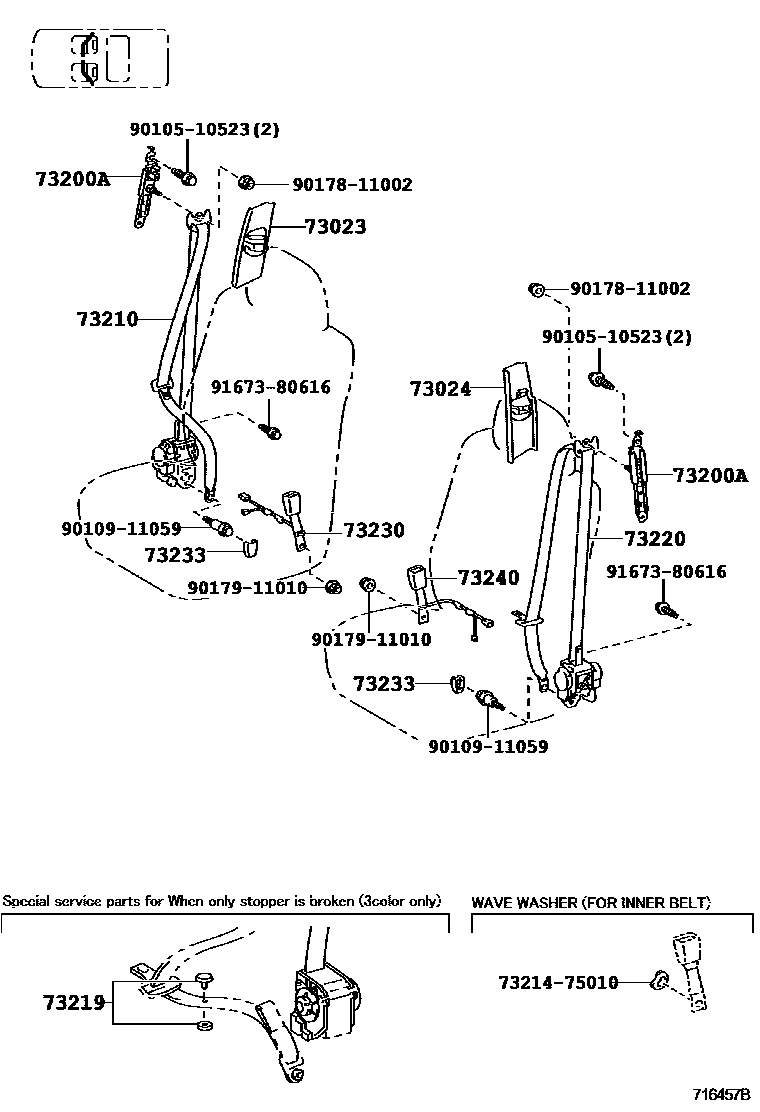 90105-10523(2)
73200A
90178-11002
73023
73210
91673-80616
90109-11059
73233
73230
90179-11010
90178-11002
90105-10523(2)
73024
73200A
73220
91673-80616
73240
90179-11010
73233
90109-11059

Special service parts for When only stopper is broken (3color only)
73219

WAVE WASHER (FOR INNER BELT)
73214-75010

716457B