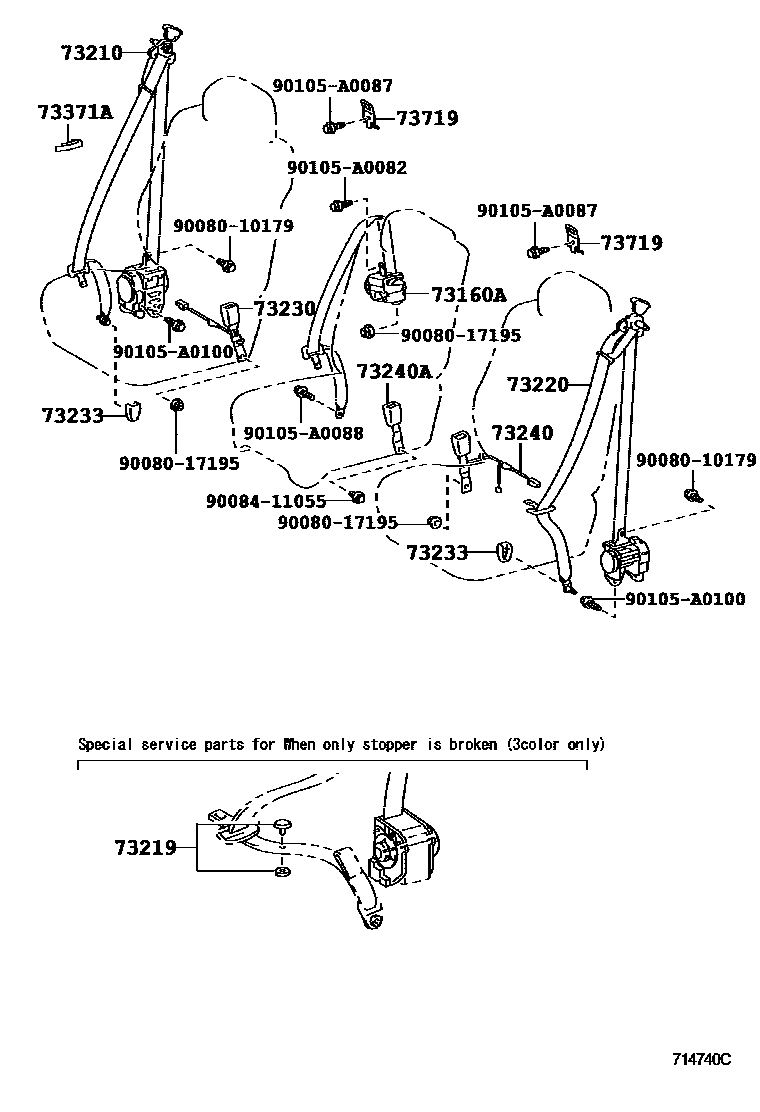 73210
73371A
90105-A0087
73719
90105-A0082
90080-10179
90105-A0087
73719
73230
73160A
90105-A0100
90080-17195
73240A
73220
73233
90105-A0088
73240
90080-17195
90080-10179
90084-11055
90080-17195
73233
90105-A0100

Special service parts for When only stopper is broken (3color only)
73219

714740C