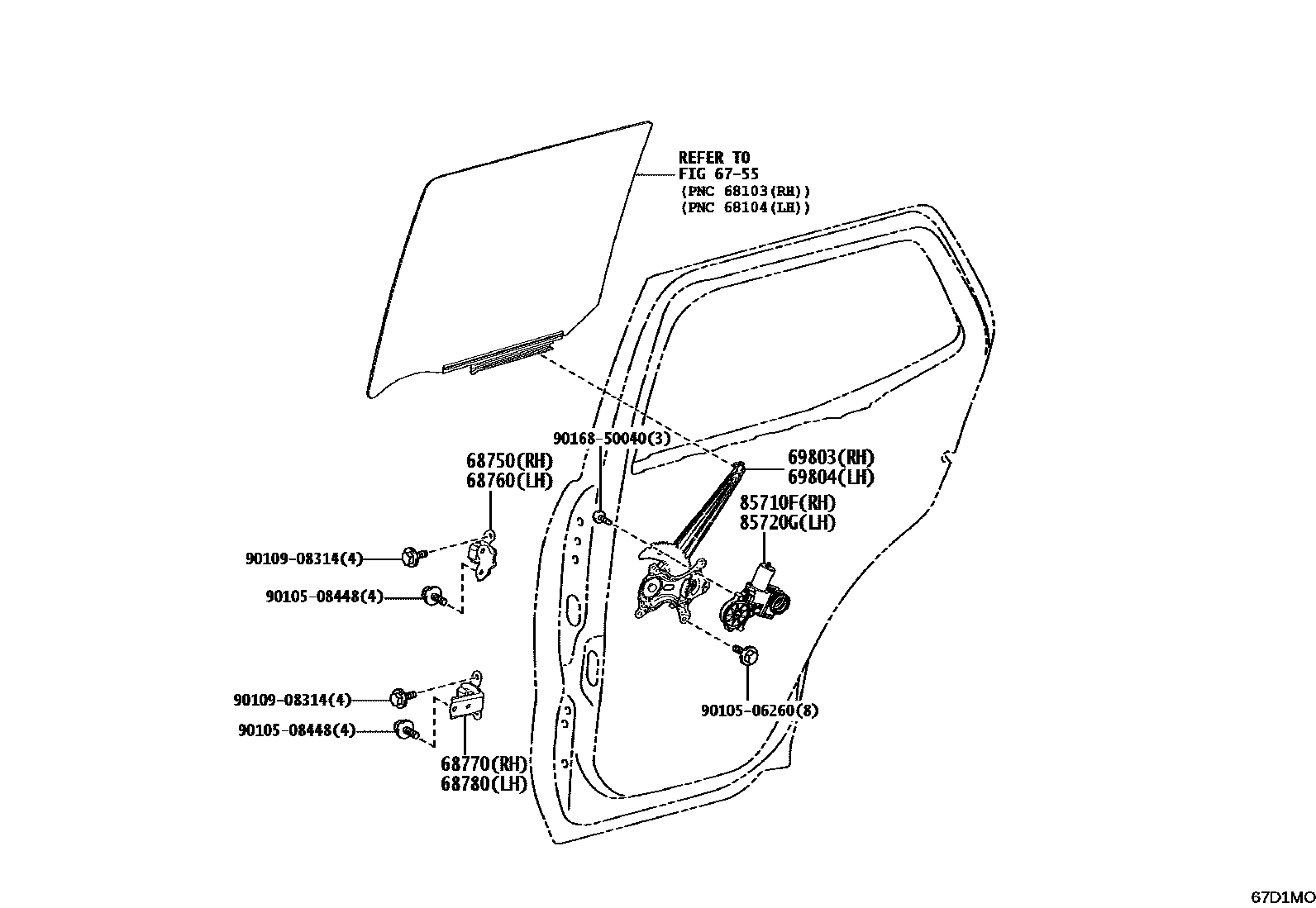 REFER TO
FIG 67-55
(PNC 68103(RH))
(PNC 68104(LH))

90168-50040(3)

68750(RH)
68760(LH)

69803(RH)
69804(LH)

85710F(RH)
85720G(LH)

90109-08314(4)

90105-08448(4)

90109-08314(4)

90105-08448(4)

90105-06260(8)

68770(RH)
68780(LH)

67D1MO