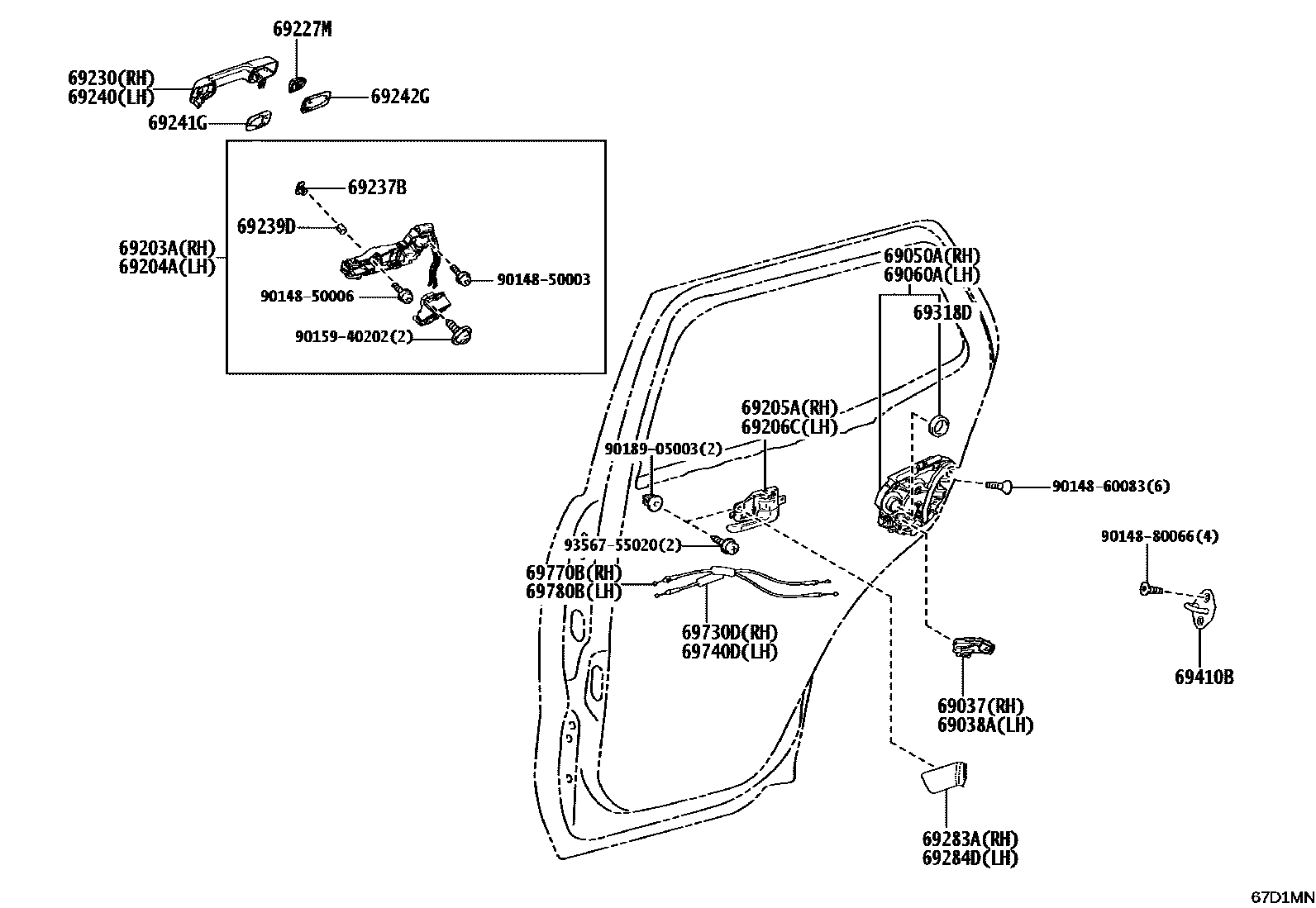 69227M
69230(RH)
69240(LH)
69242G
69241G
69237B
69239D
69203A(RH)
69204A(LH)
90148-50003
90148-50006
90159-40202(2)
69050A(RH)
69060A(LH)
69318D
69205A(RH)
69206C(LH)
90189-05003(2)
90148-60083(6)
93567-55020(2)
90148-80066(4)
69770B(RH)
69780B(LH)
69730D(RH)
69740D(LH)
69410B
69037(RH)
69038A(LH)
69283A(RH)
69284D(LH)
67D1MN