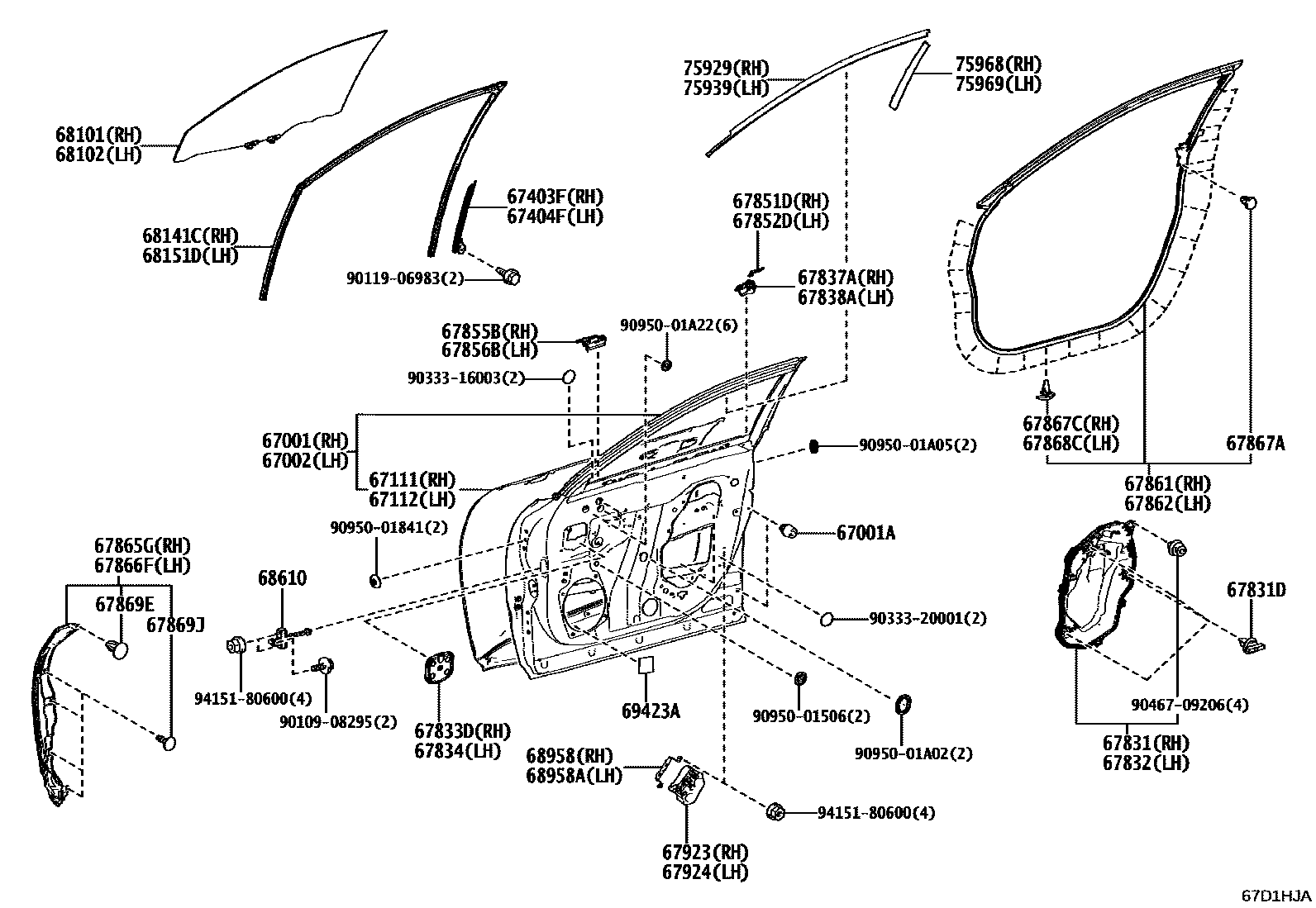 68101(RH)
68102(LH)

68141C(RH)
68151D(LH)

67403F(RH)
67404F(LH)

90119-06983(2)

75929(RH)
75939(LH)

75968(RH)
75969(LH)

67851D(RH)
67852D(LH)

67837A(RH)
67838A(LH)

67855B(RH)
67856B(LH)

90950-01A22(6)

90333-16003(2)

67001(RH)
67002(LH)

67111(RH)
67112(LH)

90950-01A05(2)

67867C(RH)
67868C(LH)

67867A

67861(RH)
67862(LH)

90950-01841(2)

67001A

67865G(RH)
67866F(LH)

67869E

67869J

68610

90333-20001(2)

67831D

94151-80600(4)

90109-08295(2)

67833D(RH)
67834(LH)

69423A

90950-01506(2)

90950-01A02(2)

90467-09206(4)

67831(RH)
67832(LH)

68958(RH)
68958A(LH)

94151-80600(4)

67923(RH)
67924(LH)

67D1HJA