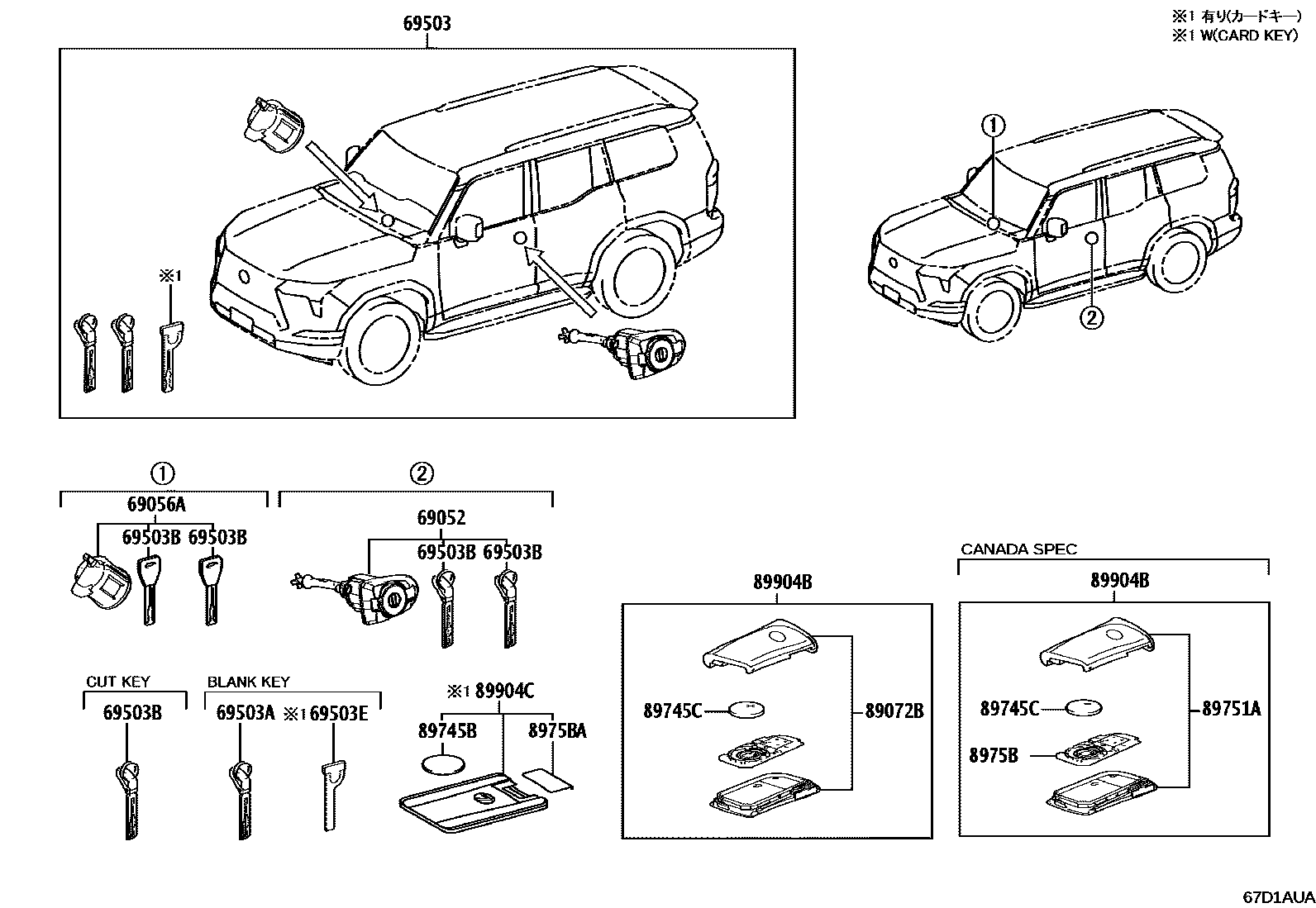 ※1 有り(カードキー)
※1 W(CARD KEY)

69503

※1

①

②

①
69056A
69503B 69503B

②
69052
69503B 69503B

CUT KEY
69503B

BLANK KEY
69503A ※1 69503E

※1 89904C
89745B
8975BA

89904B
89745C
89072B

CANADA SPEC
89904B
89745C
8975B
89751A

67D1AUA