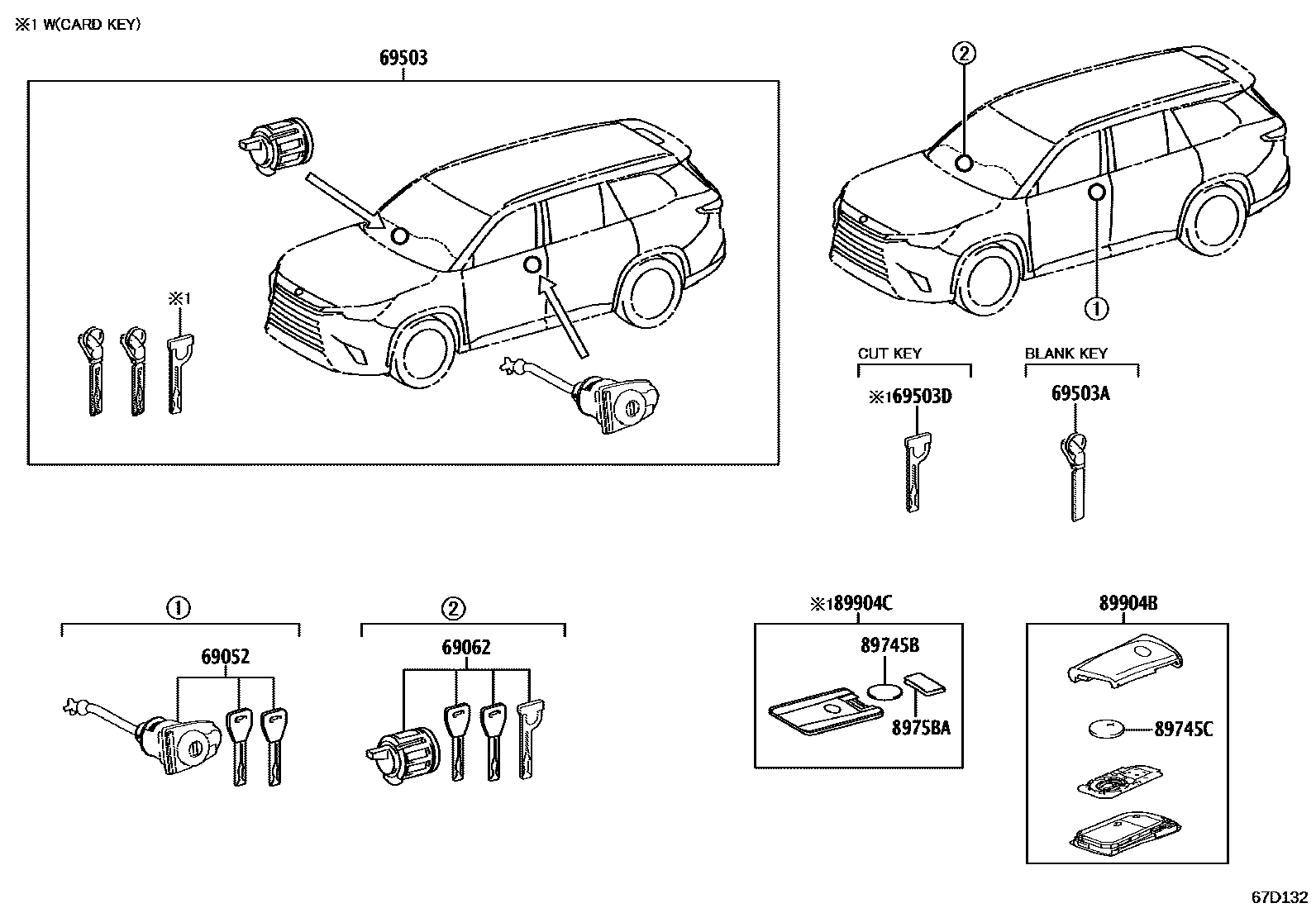 ※1 W(CARD KEY)

69503

※1

②

①

CUT KEY

※169503D

BLANK KEY

69503A

①

69052

②

69062

※189904C

89745B

8975BA

89904B

89745C

67D132