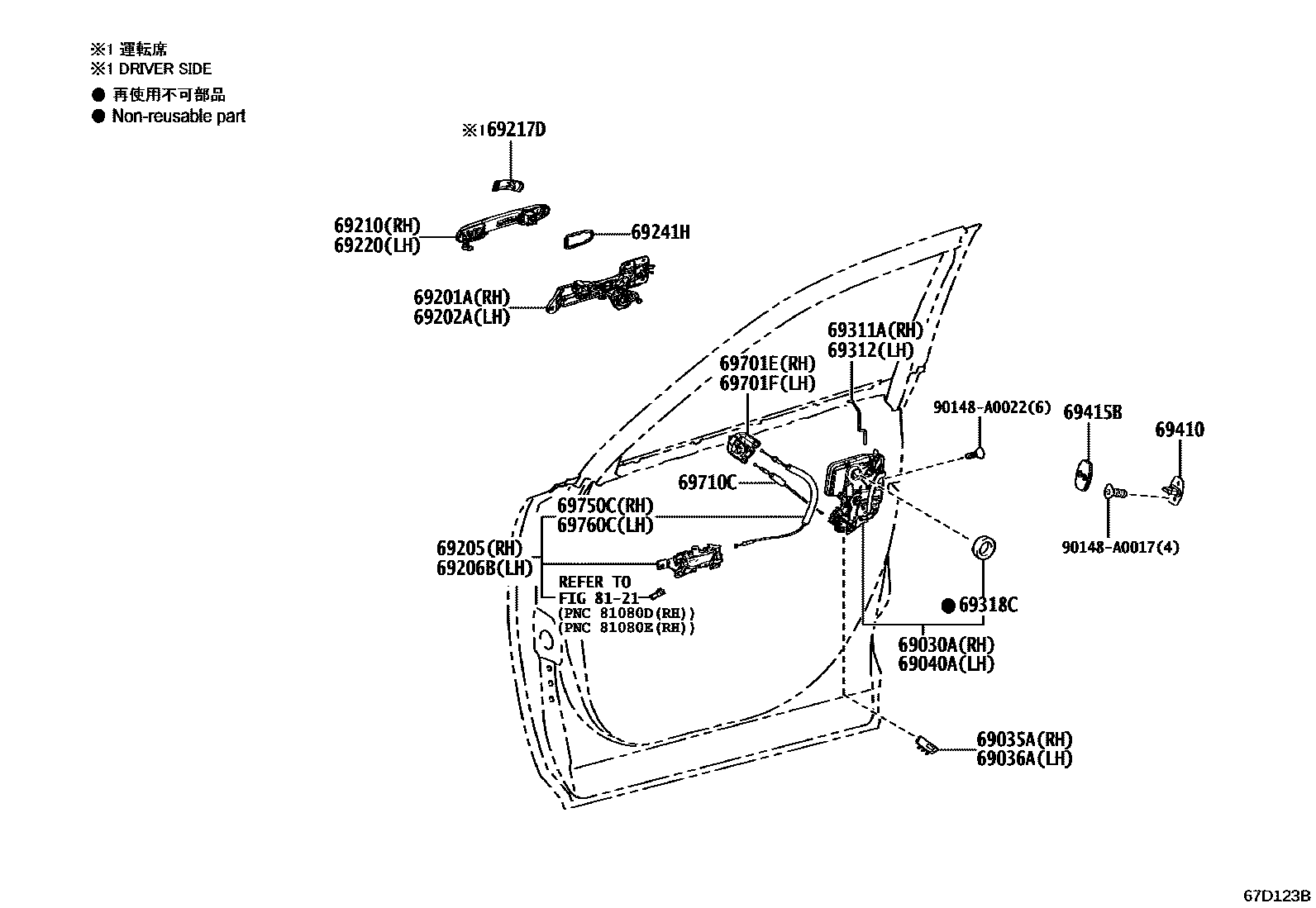 ※1 運転席
※1 DRIVER SIDE
● 再使用不可部品
● Non-reusable part

※1 69217D

69210(RH)
69220(LH)

69241H

69201A(RH)
69202A(LH)

69311A(RH)
69312(LH)

69701E(RH)
69701F(LH)

90148-A0022(6)

69415B

69410

69710C

69750C(RH)
69760C(LH)

69205(RH)
69206B(LH)

REFER TO
FIG 81-21
(PNC 81080D(RH))
(PNC 81080E(RH))

90148-A0017(4)

● 69318C

69030A(RH)
69040A(LH)

69035A(RH)
69036A(LH)

67D123B