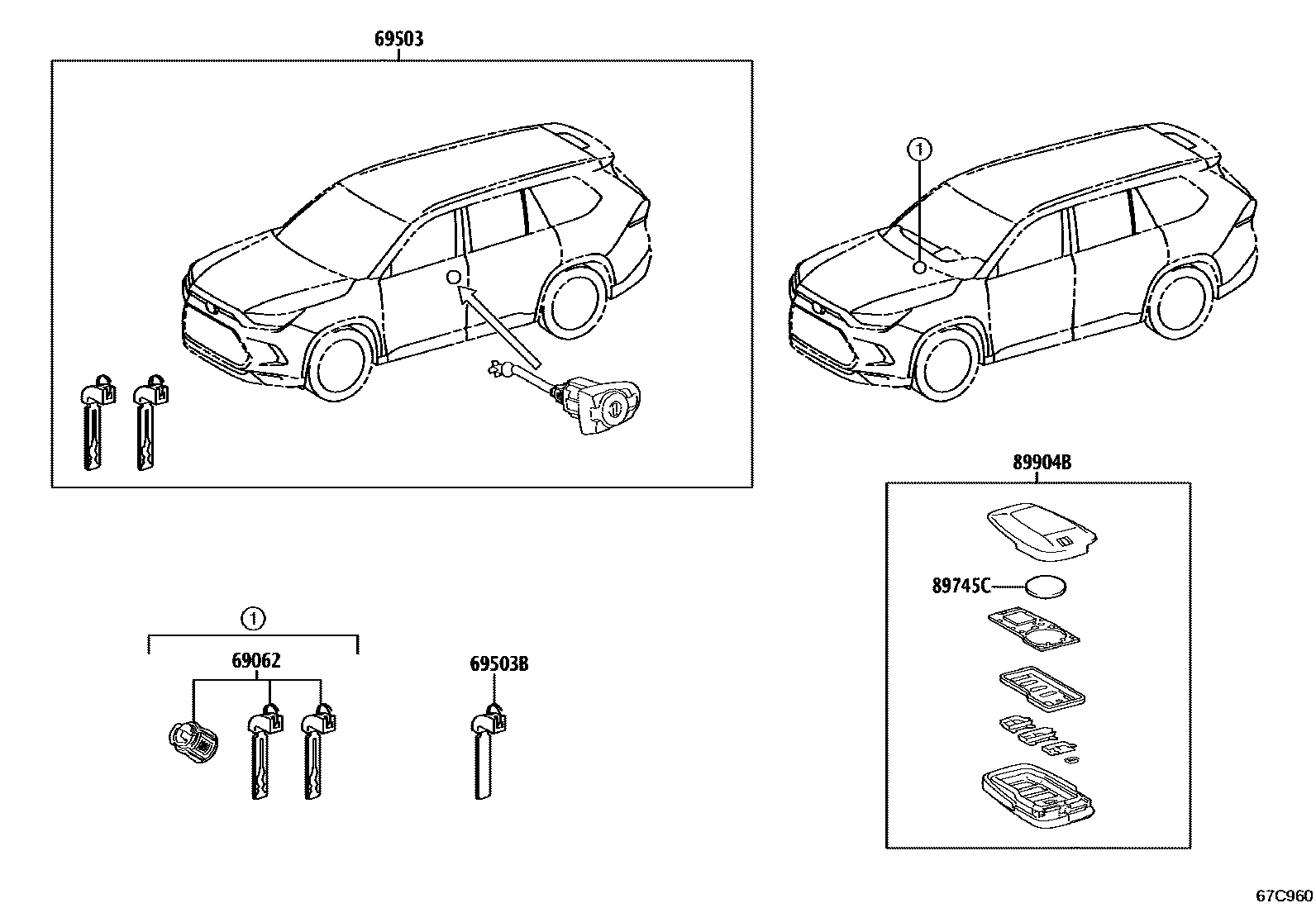 69503

1

89904B

89745C

1

69062

69503B

67C960