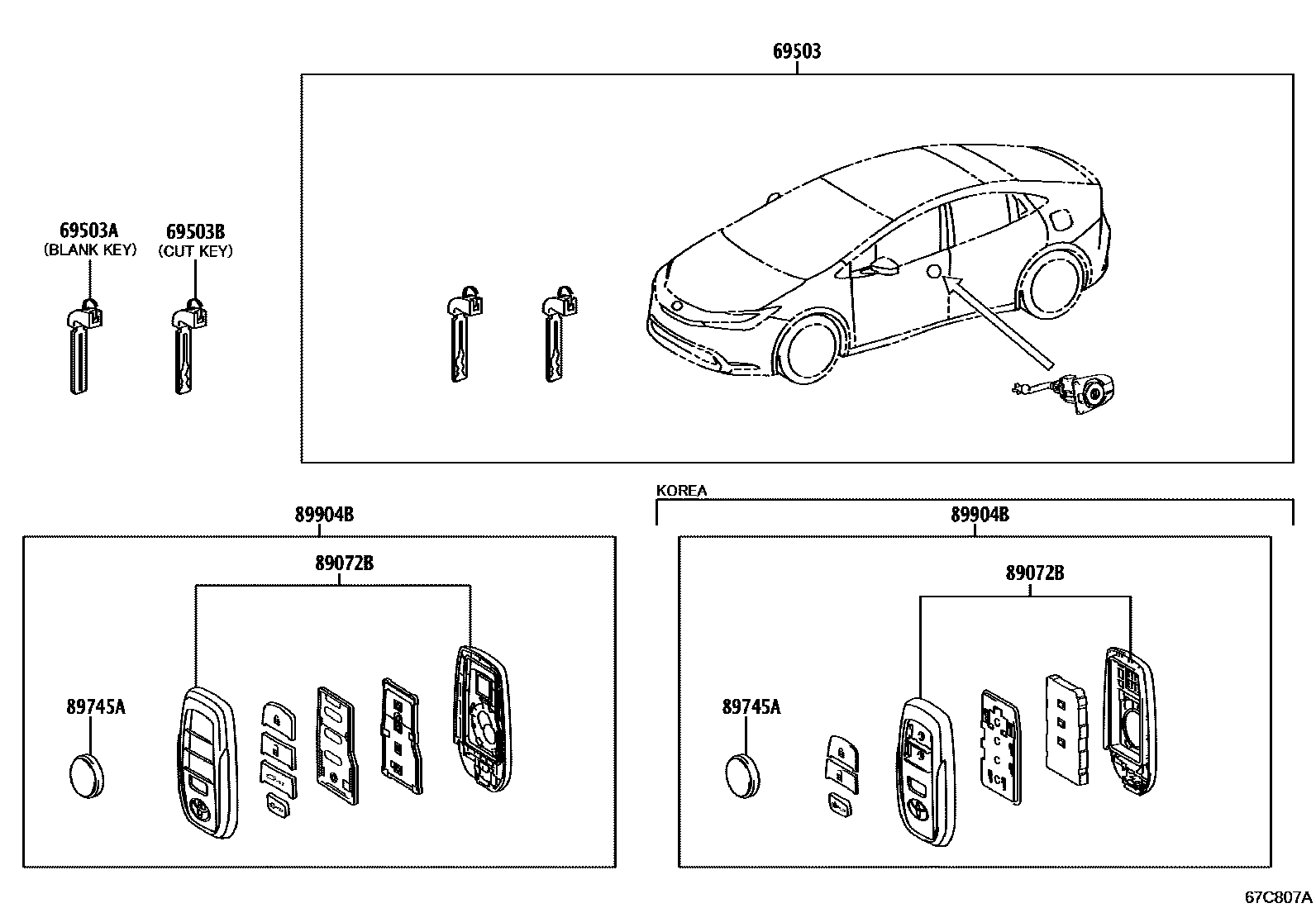 69503

69503A
(BLANK KEY)

69503B
(CUT KEY)

89904B

89072B

89745A

KOREA

89904B

89072B

89745A

67C807A