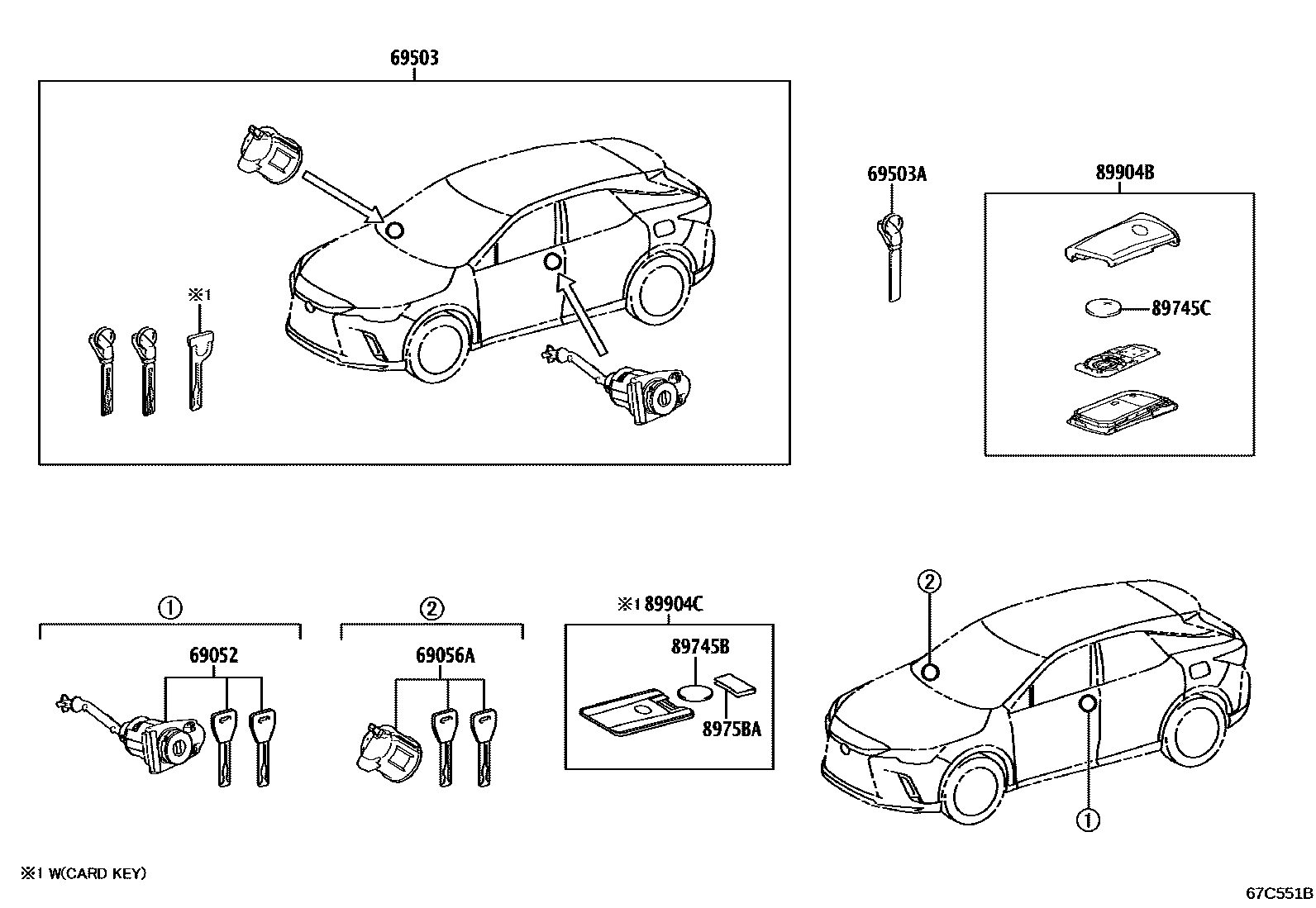 69503

※1

69503A

89904B

89745C

①

69052

②

69056A

※1 89904C

89745B

8975BA

②

①

※1 W(CARD KEY)

67C551B