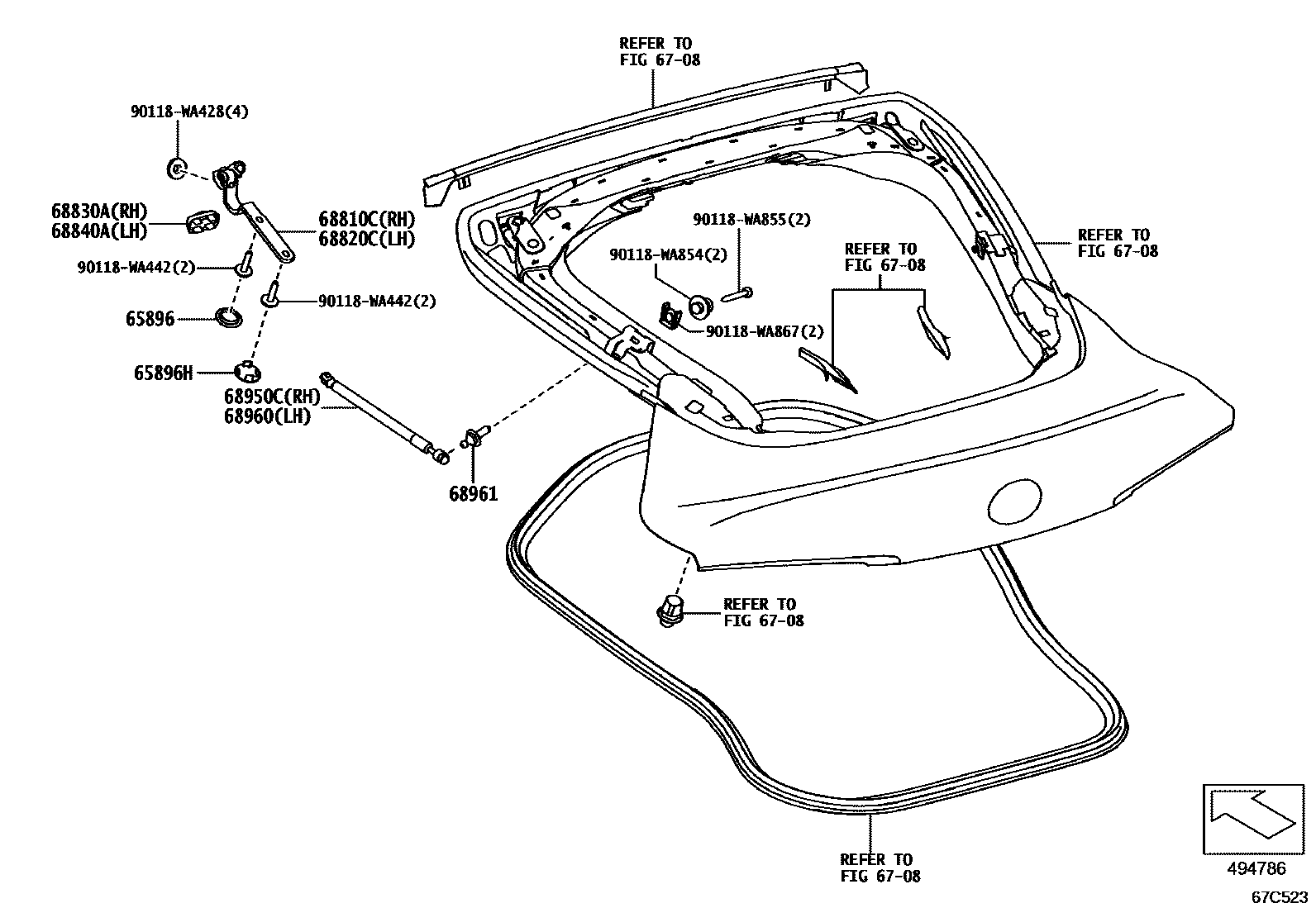 REFER TO
FIG 67-08

90118-WA428(4)

68830A(RH)
68840A(LH)

68810C(RH)
68820C(LH)

90118-WA442(2)

90118-WA442(2)

65896

65896H

68950C(RH)
68960(LH)

68961

90118-WA855(2)

90118-WA854(2)

90118-WA867(2)

REFER TO
FIG 67-08

REFER TO
FIG 67-08

REFER TO
FIG 67-08

REFER TO
FIG 67-08

494786

67C523