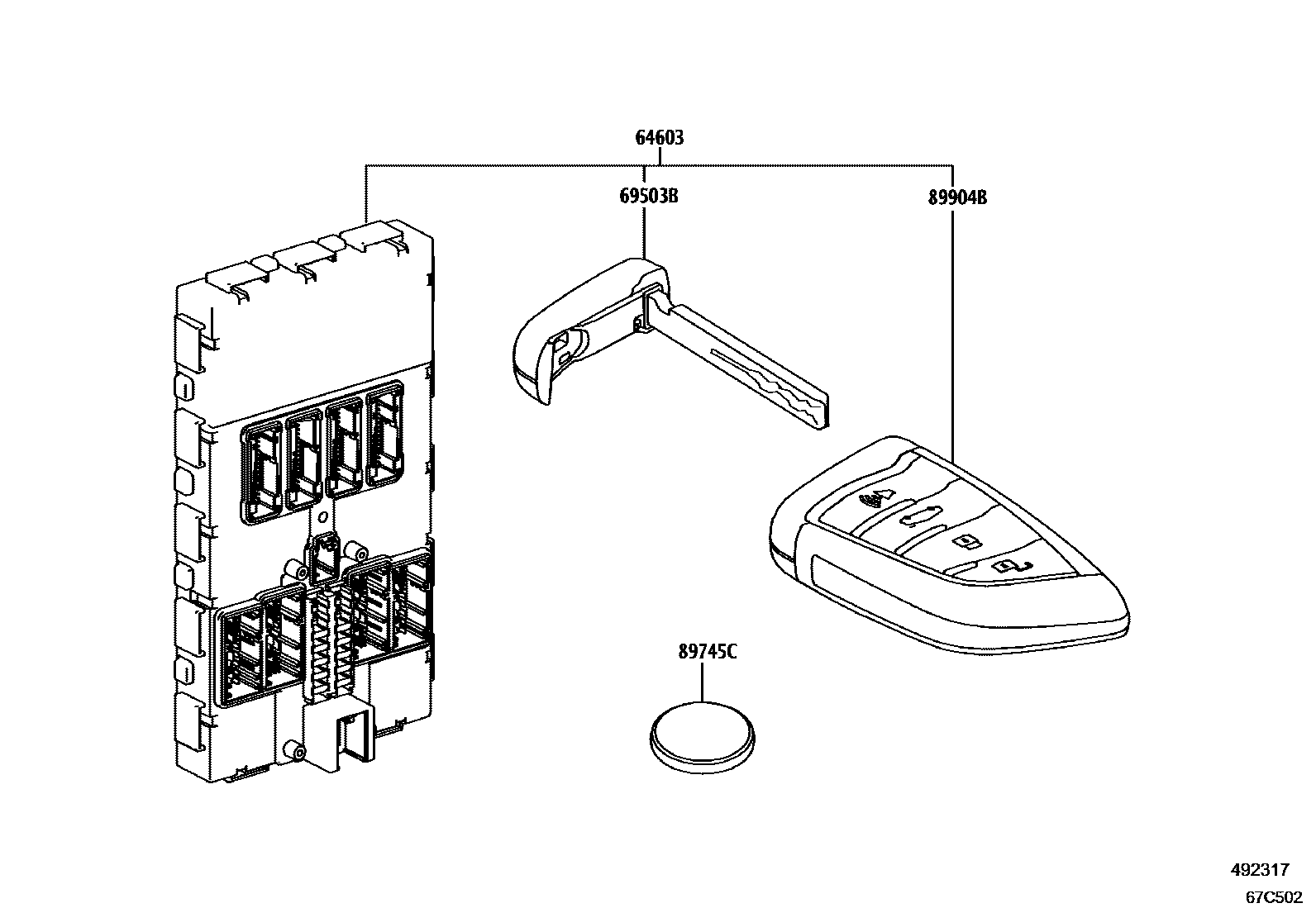 64603

69503B

89904B

89745C

492317

67C502